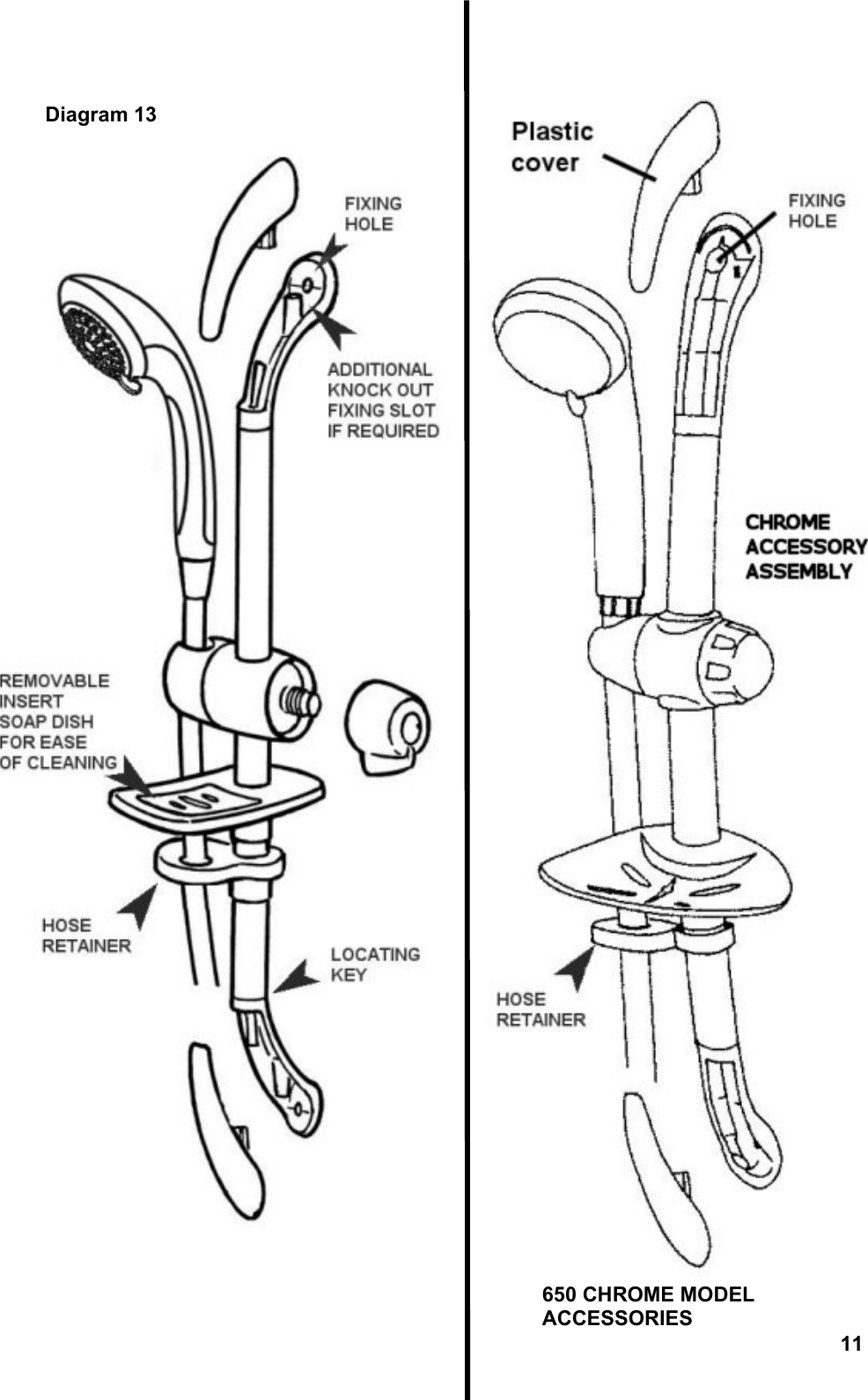 Diagram 13

FIXING HOLE

ADDITIONAL KNOCK OUT FIXING SLOT IF REQUIRED

REMOVABLE INSERT SOAP DISH FOR EASE OF CLEANING

HOSE RETAINER

LOCATING KEY

Plastic cover

FIXING HOLE

CHROME ACCESSORY ASSEMBLY

HOSE RETAINER

650 CHROME MODEL ACCESSORIES

11