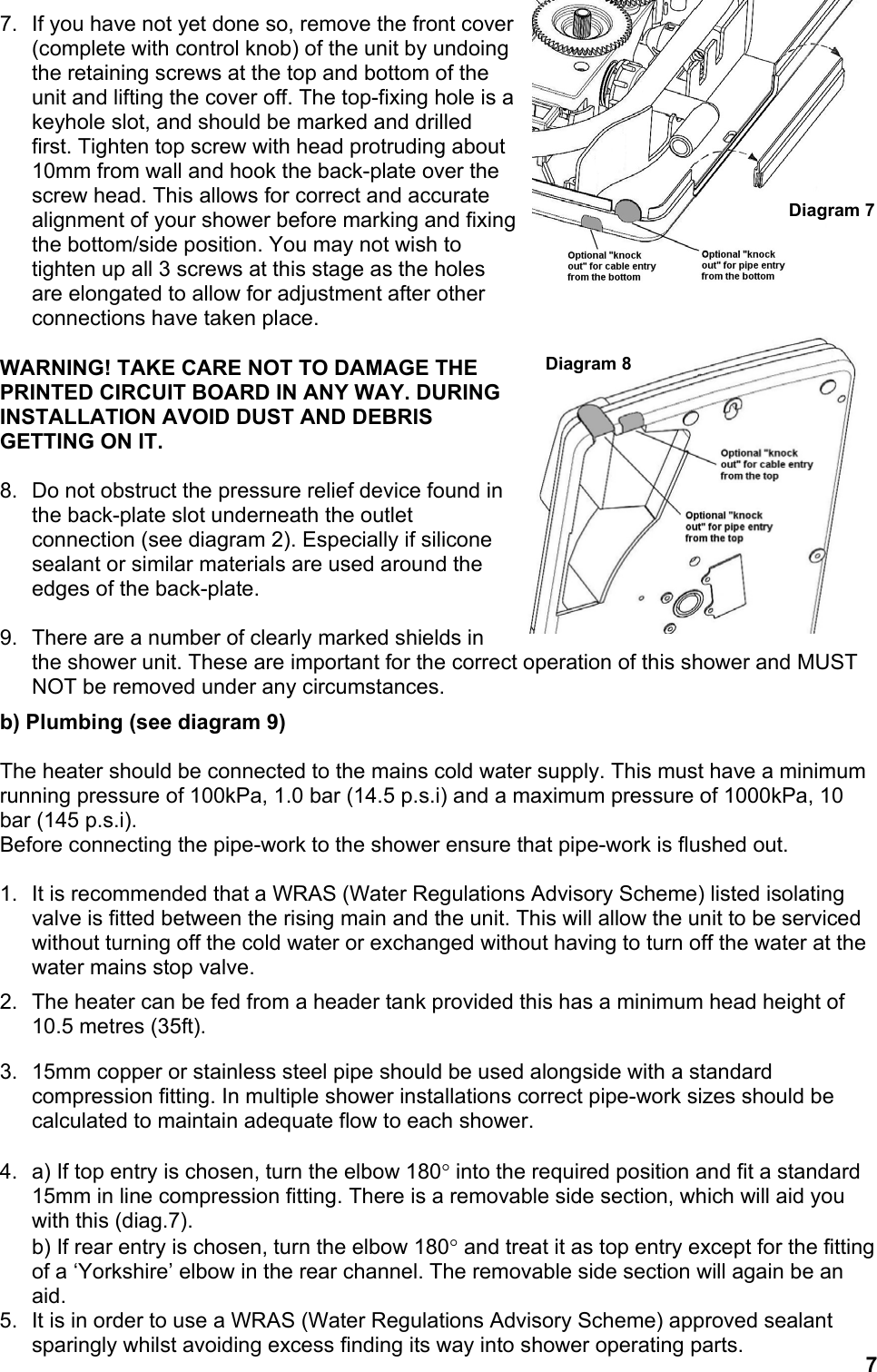 7. If you have not yet done so, remove the front cover (complete with control knob) of the unit by undoing the retaining screws at the top and bottom of the unit and lifting the cover off. The top-fixing hole is a keyhole slot, and should be marked and drilled first. Tighten top screw with head protruding about 10mm from wall and hook the back-plate over the screw head. This allows for correct and accurate alignment of your shower before marking and fixing the bottom/side position. You may not wish to tighten up all 3 screws at this stage as the holes are elongated to allow for adjustment after other connections have taken place.

Diagram 7

Optional "knock out" for cable entry from the bottom

Optional "knock out" for pipe entry from the bottom

WARNING! TAKE CARE NOT TO DAMAGE THE PRINTED CIRCUIT BOARD IN ANY WAY. DURING INSTALLATION AVOID DUST AND DEBRIS GETTING ON IT.

Diagram 8

Optional "knock out" for cable entry from the top

Optional "knock out" for pipe entry from the top

8. Do not obstruct the pressure relief device found in the back-plate slot underneath the outlet connection (see diagram 2). Especially if silicone sealant or similar materials are used around the edges of the back-plate.

9. There are a number of clearly marked shields in the shower unit. These are important for the correct operation of this shower and MUST NOT be removed under any circumstances.

b) Plumbing (see diagram 9)

The heater should be connected to the mains cold water supply. This must have a minimum running pressure of 100kPa, 1.0 bar (14.5 p.s.i) and a maximum pressure of 1000kPa, 10 bar (145 p.s.i).
Before connecting the pipe-work to the shower ensure that pipe-work is flushed out.

1. It is recommended that a WRAS (Water Regulations Advisory Scheme) listed isolating valve is fitted between the rising main and the unit. This will allow the unit to be serviced without turning off the cold water or exchanged without having to turn off the water at the water mains stop valve.

2. The heater can be fed from a header tank provided this has a minimum head height of 10.5 metres (35ft).

3. 15mm copper or stainless steel pipe should be used alongside with a standard compression fitting. In multiple shower installations correct pipe-work sizes should be calculated to maintain adequate flow to each shower.

4. a) If top entry is chosen, turn the elbow 180° into the required position and fit a standard 15mm in line compression fitting. There is a removable side section, which will aid you with this (diag.7).
b) If rear entry is chosen, turn the elbow 180° and treat it as top entry except for the fitting of a ‘Yorkshire’ elbow in the rear channel. The removable side section will again be an aid.

5. It is in order to use a WRAS (Water Regulations Advisory Scheme) approved sealant sparingly whilst avoiding excess finding its way into shower operating parts.

7