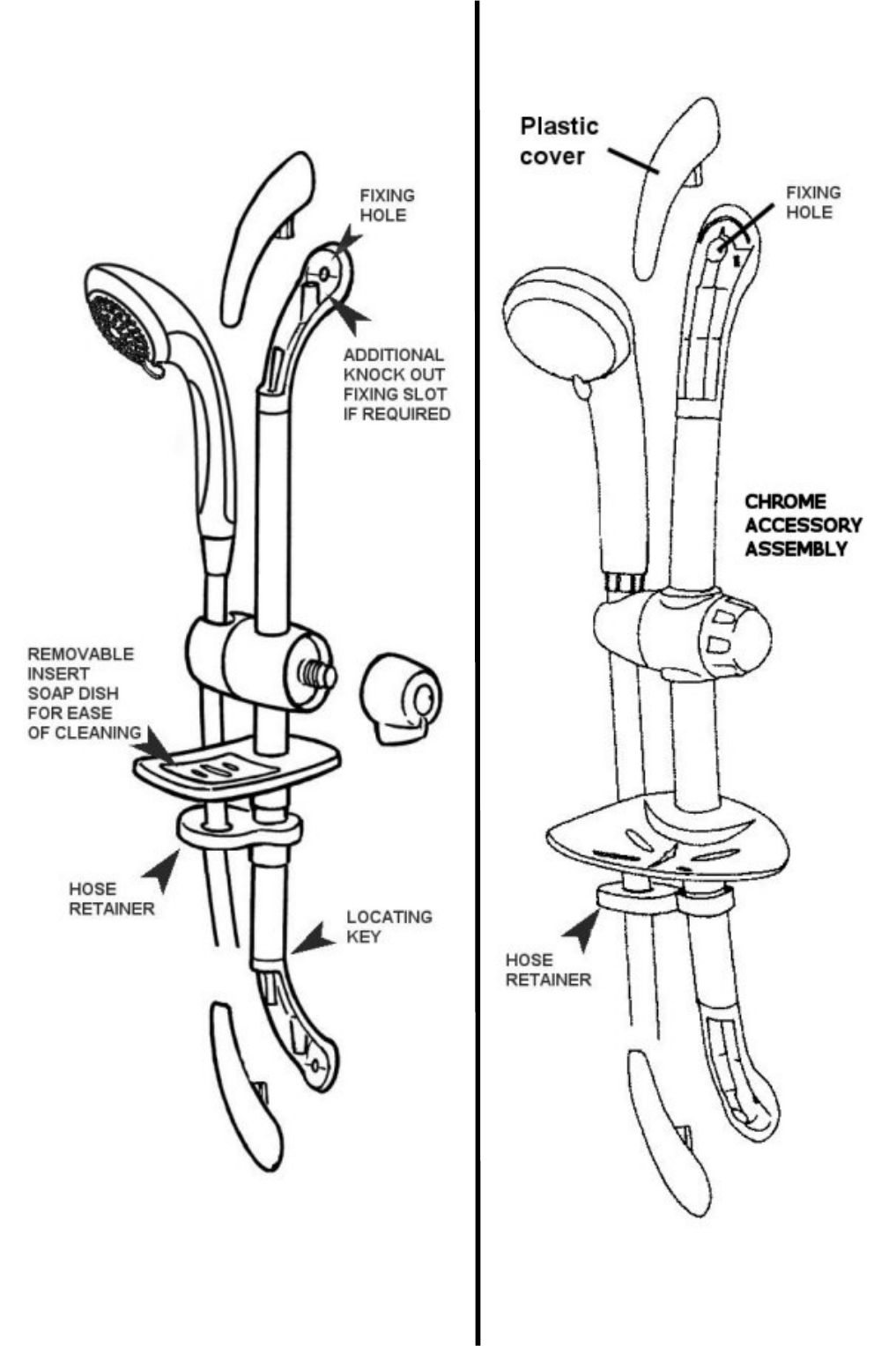 FIXING HOLE

ADDITIONAL KNOCK OUT FIXING SLOT IF REQUIRED

REMOVABLE INSERT SOAP DISH FOR EASE OF CLEANING

HOSE RETAINER

LOCATING KEY

Plastic cover

FIXING HOLE

CHROME ACCESSORY ASSEMBLY

HOSE RETAINER