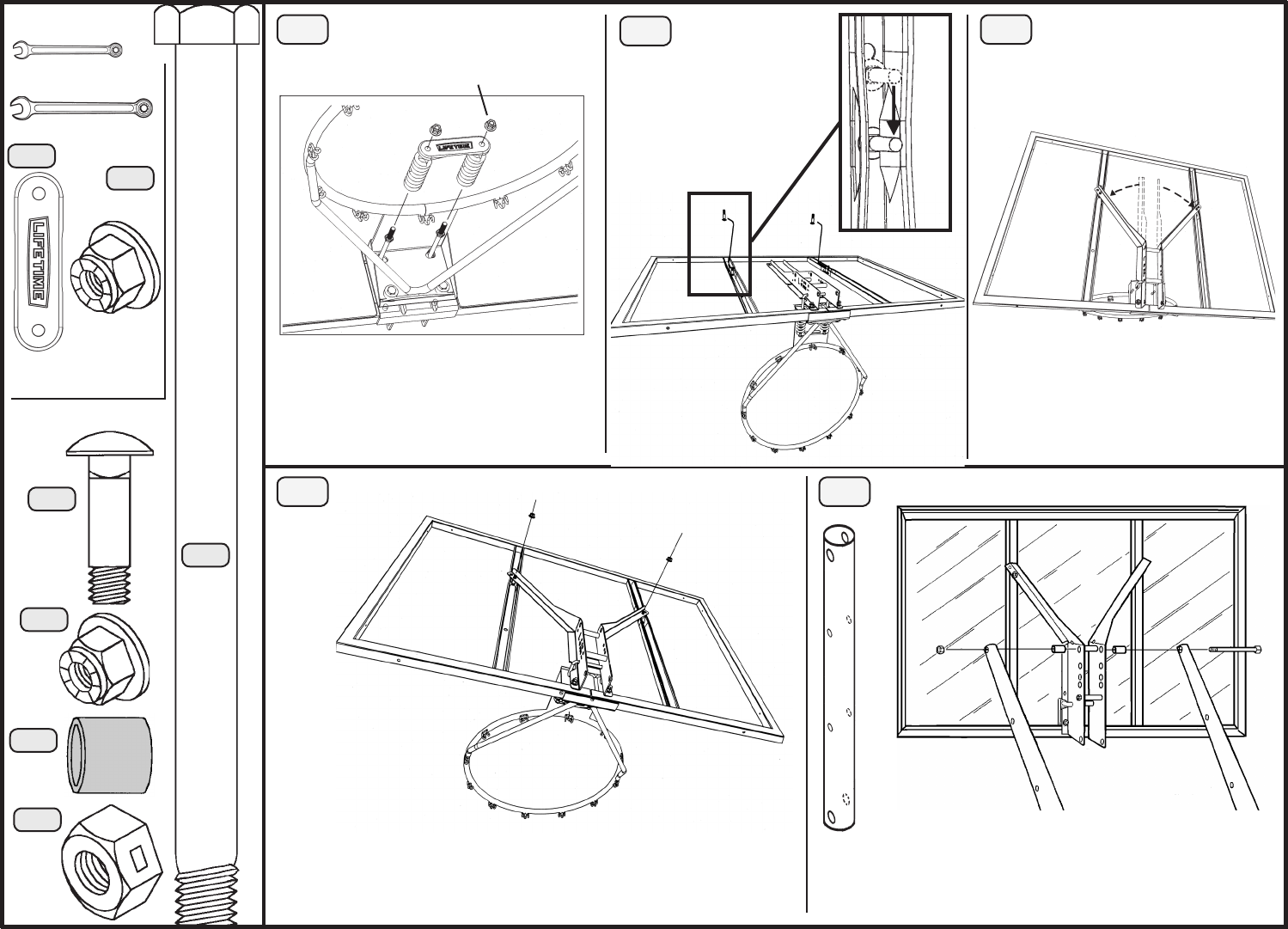 LIFETIME

LIFETIME