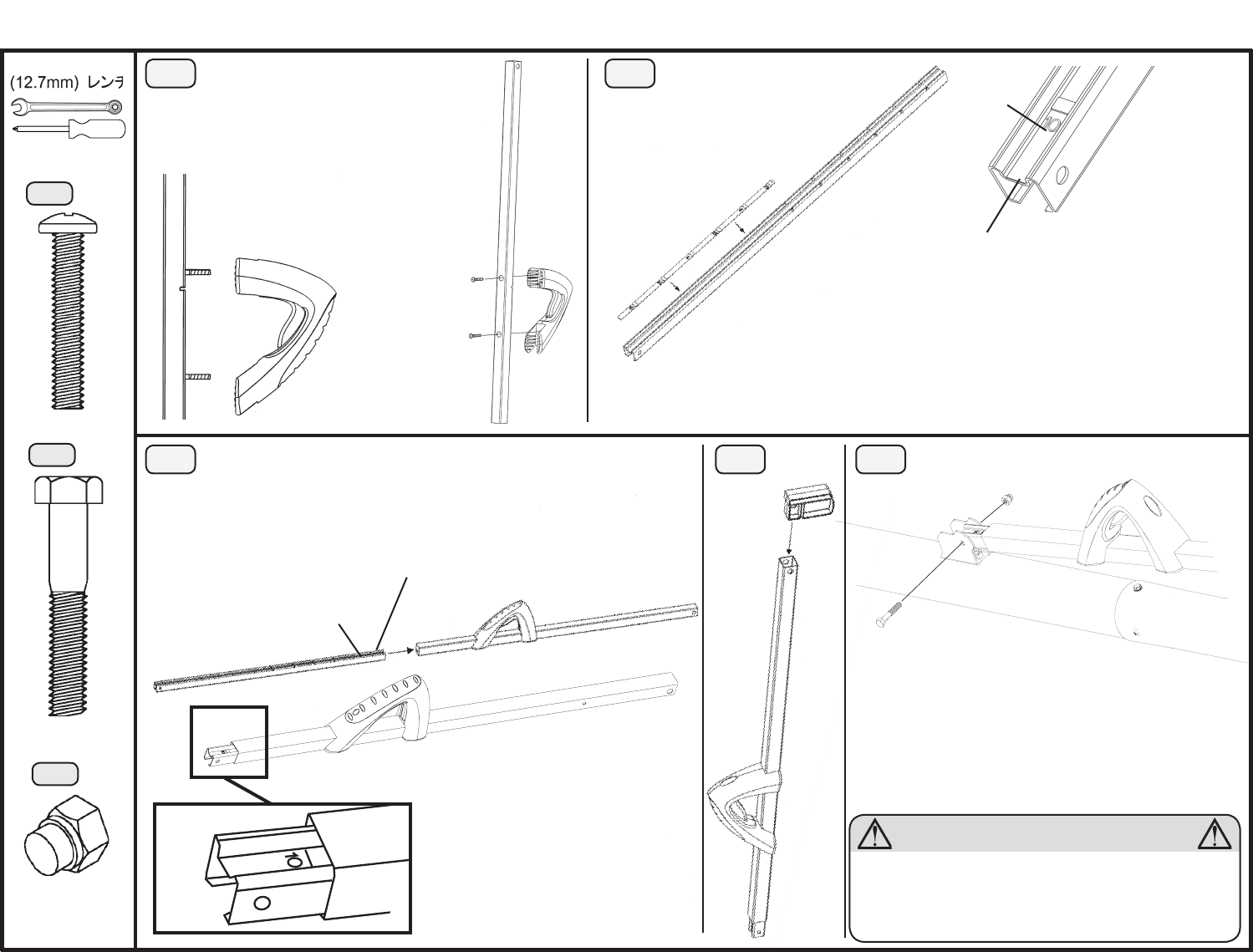 (12.7mm) レンチ