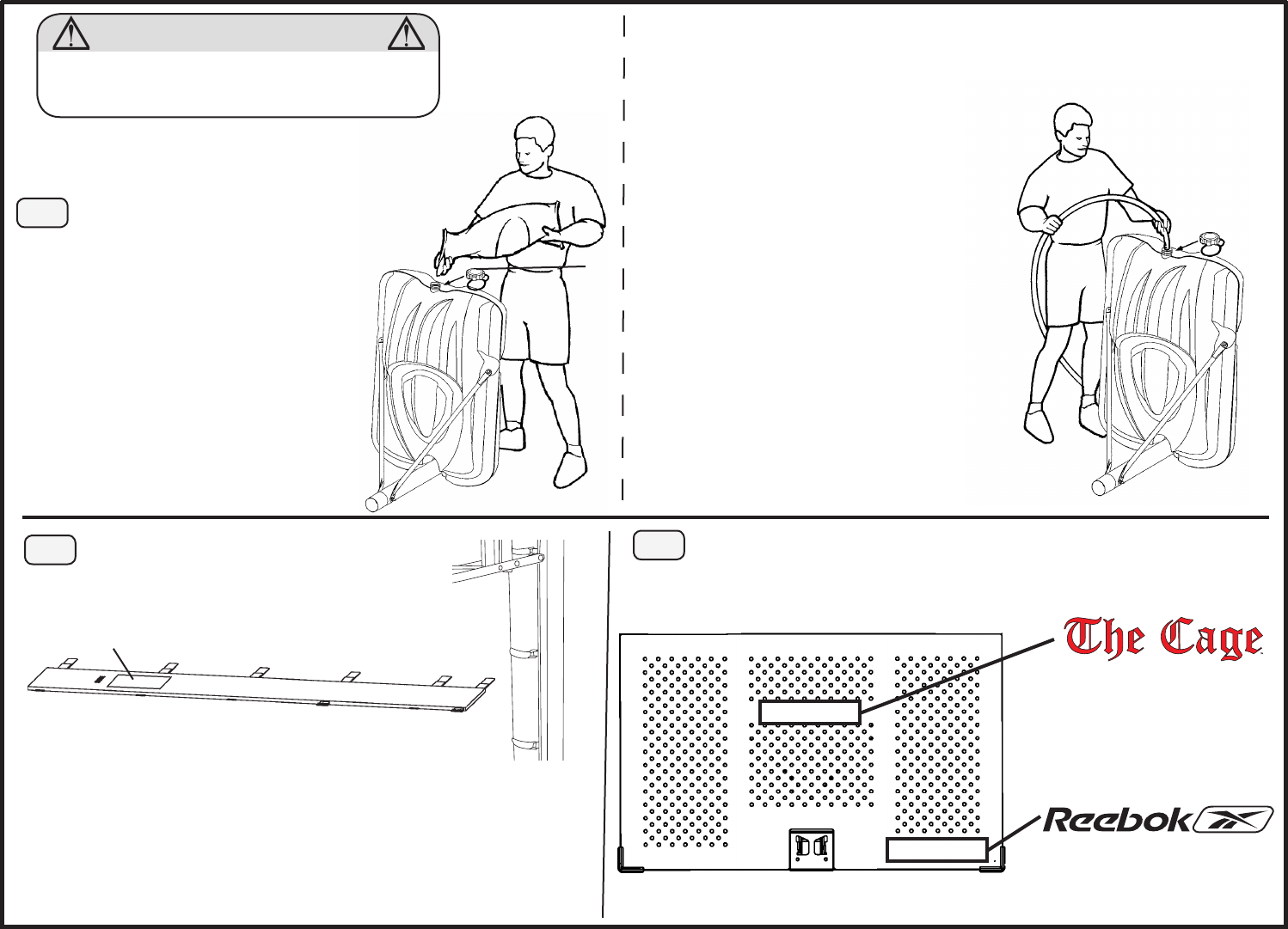 The Cage

Reebok