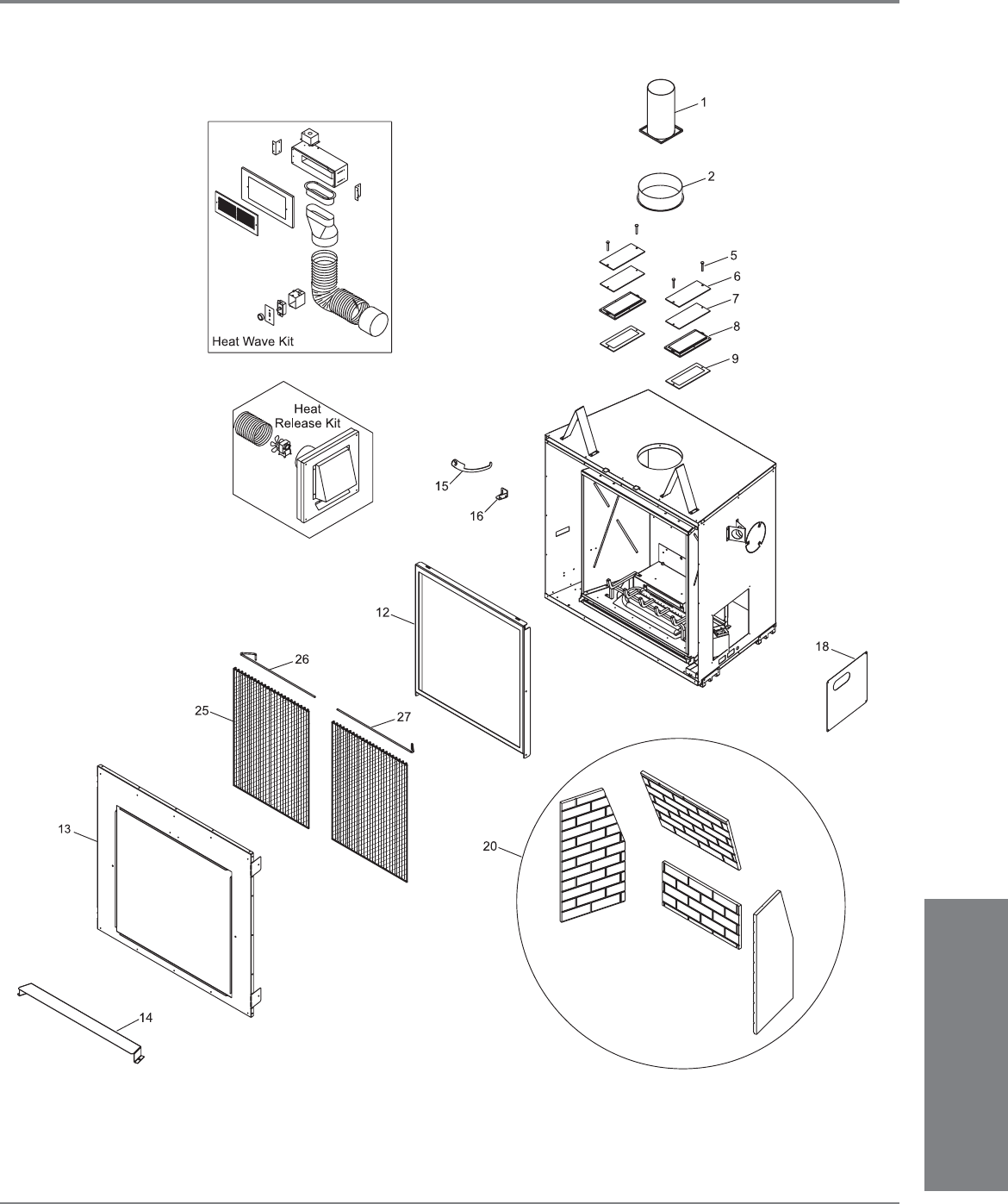 Heat Wave Kit

Heat Release Kit

1
2
5
6
7
8
9
15
16
12
18
26
25
27
13
20
14