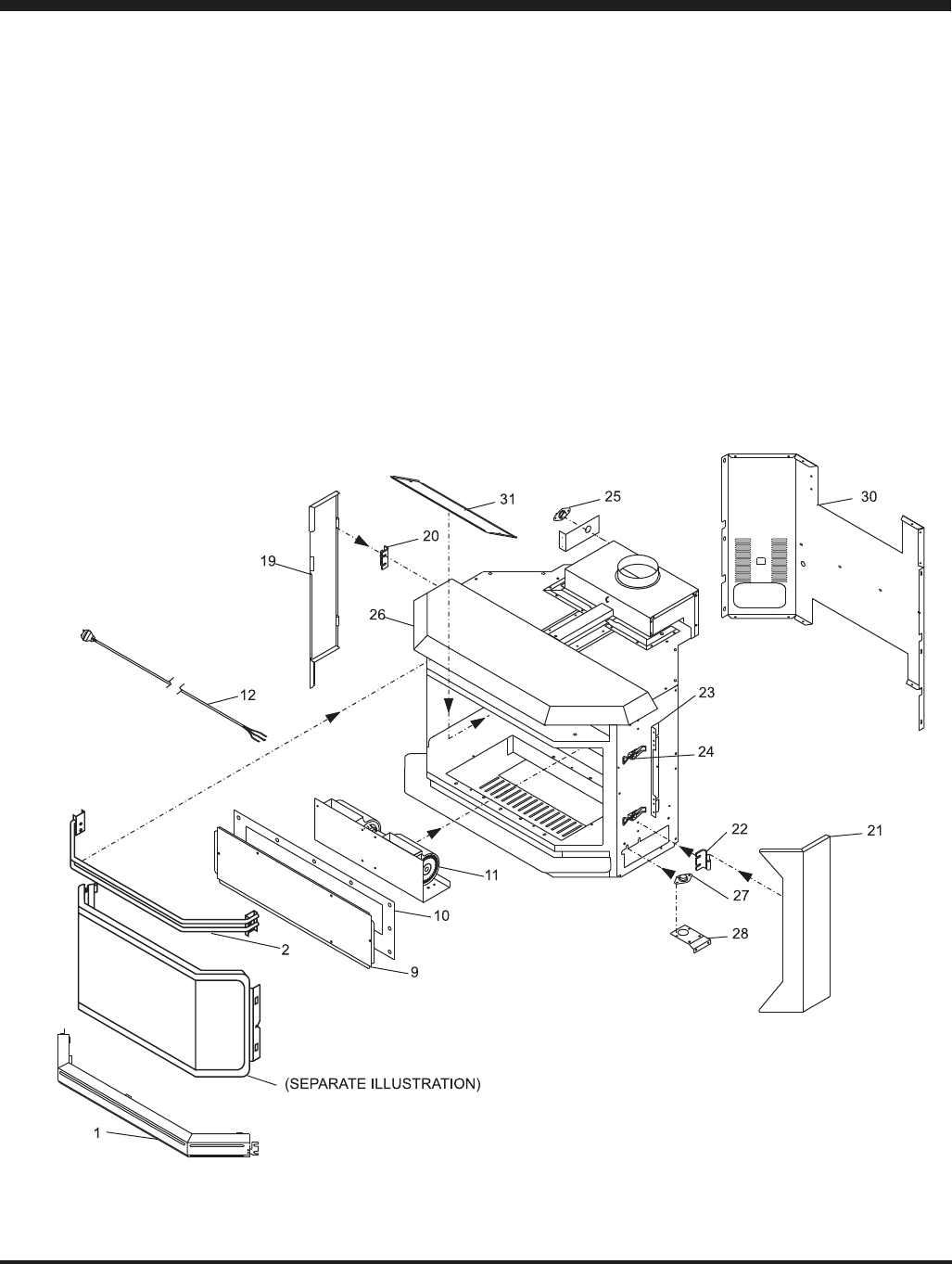 31
25
30
20
19
26
12
23
24
22
21
11
27
10
28
2
9
(SEPARATE ILLUSTRATION)
1