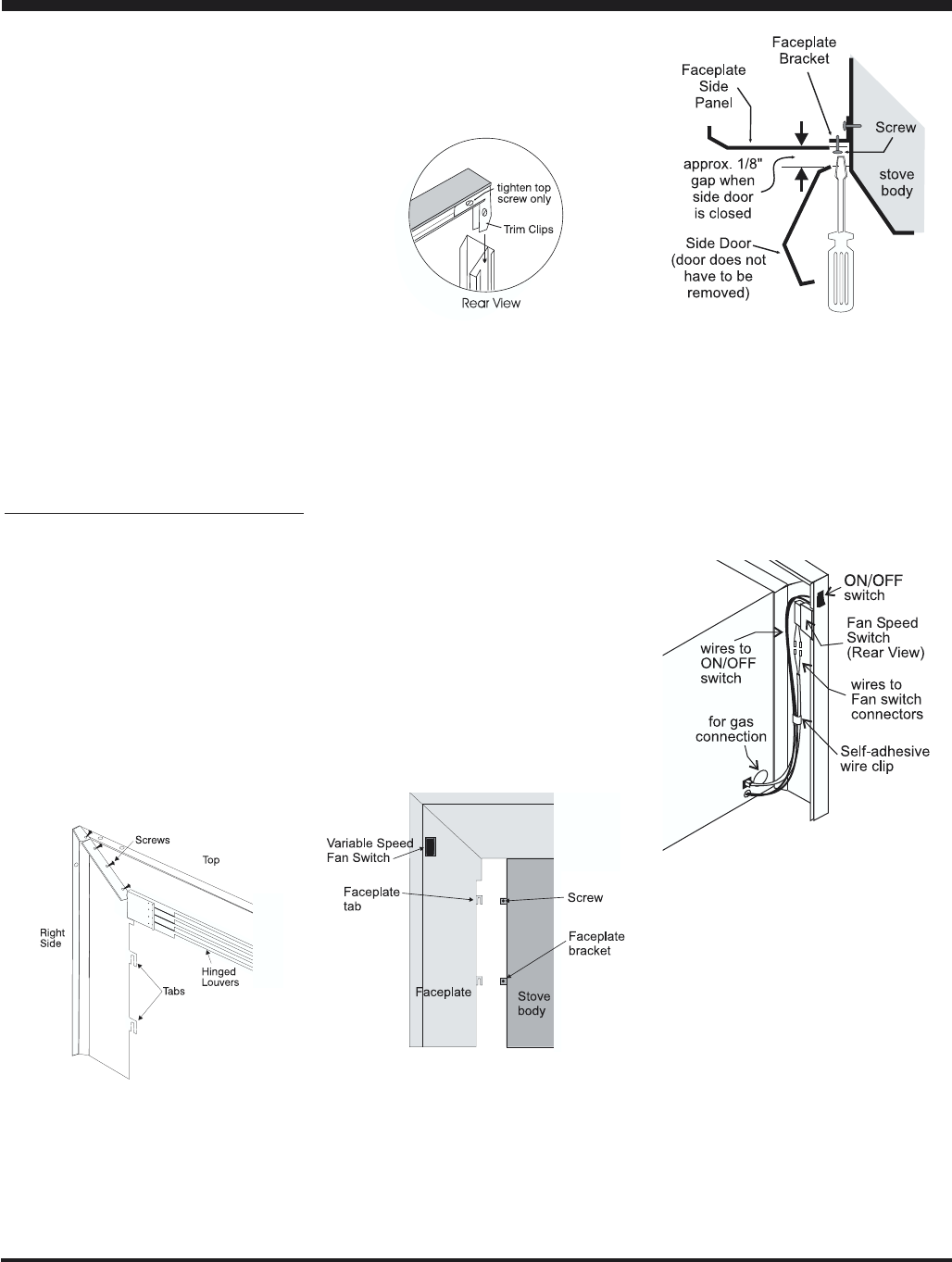 tighten top screw only

Trim Clips

Rear View

Faceplate Bracket

Faceplate Side Panel

Screw

approx. 1/8" gap when side door is closed

stove body

Side Door (door does not have to be removed)

ON/OFF switch

Fan Speed Switch (Rear View)

wires to ON/OFF switch

wires to Fan switch connectors

for gas connection

Self-adhesive wire clip

Screws

Top

Right Side

Hinged Louvers

Tabs

Variable Speed Fan Switch

Faceplate tab

Screw

Faceplate bracket

Faceplate

Stove body