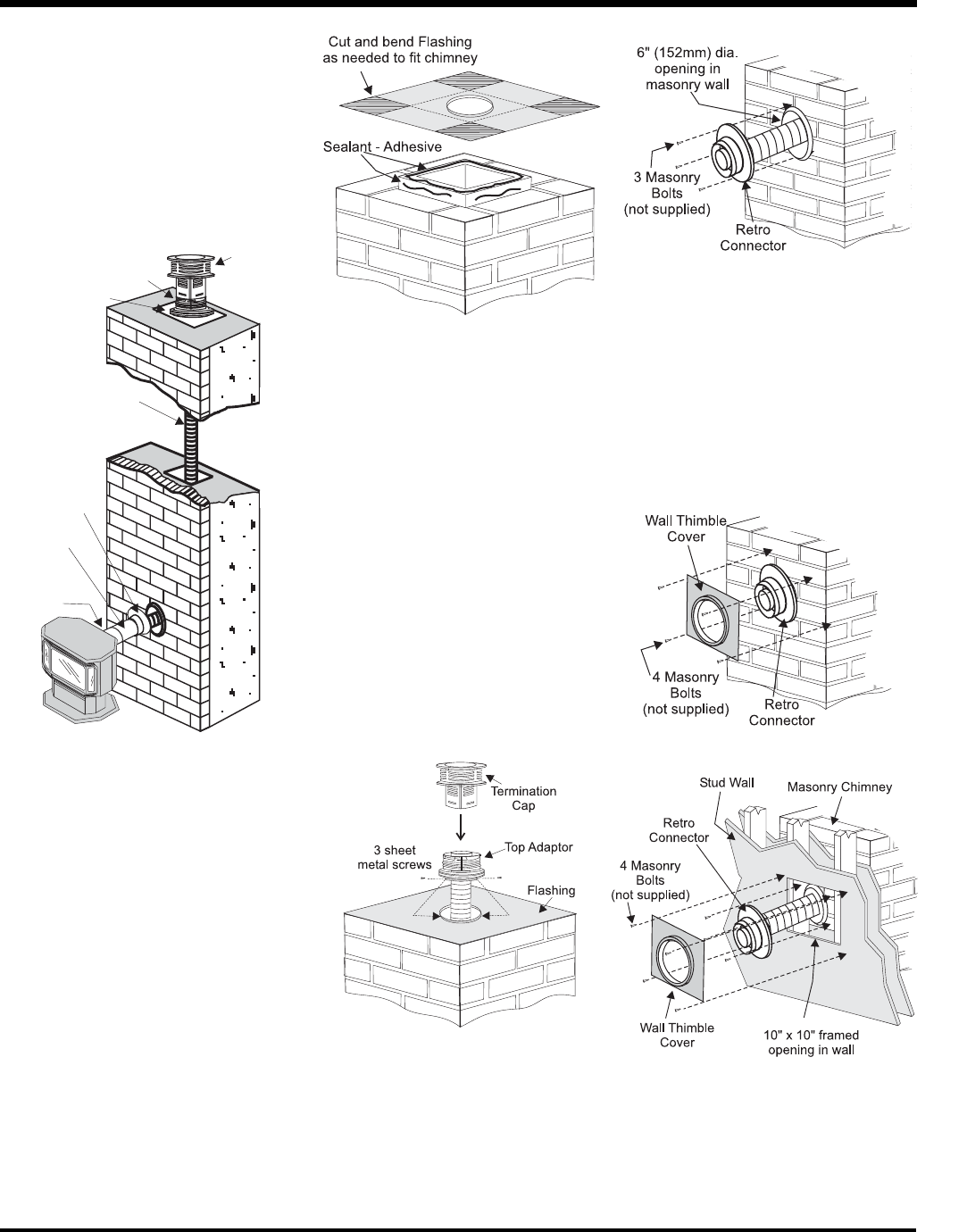 Cut and bend Flashing as needed to fit chimney

Sealant - Adhesive

6" (152mm) dia. opening in masonry wall

3 Masonry Bolts (not supplied)

Retro Connector

Wall Thimble Cover

4 Masonry Bolts (not supplied)

Retro Connector

Termination Cap

3 sheet metal screws

Top Adaptor

Flashing

Stud Wall

Masonry Chimney

Retro Connector

4 Masonry Bolts (not supplied)

Wall Thimble Cover

10" x 10" framed opening in wall