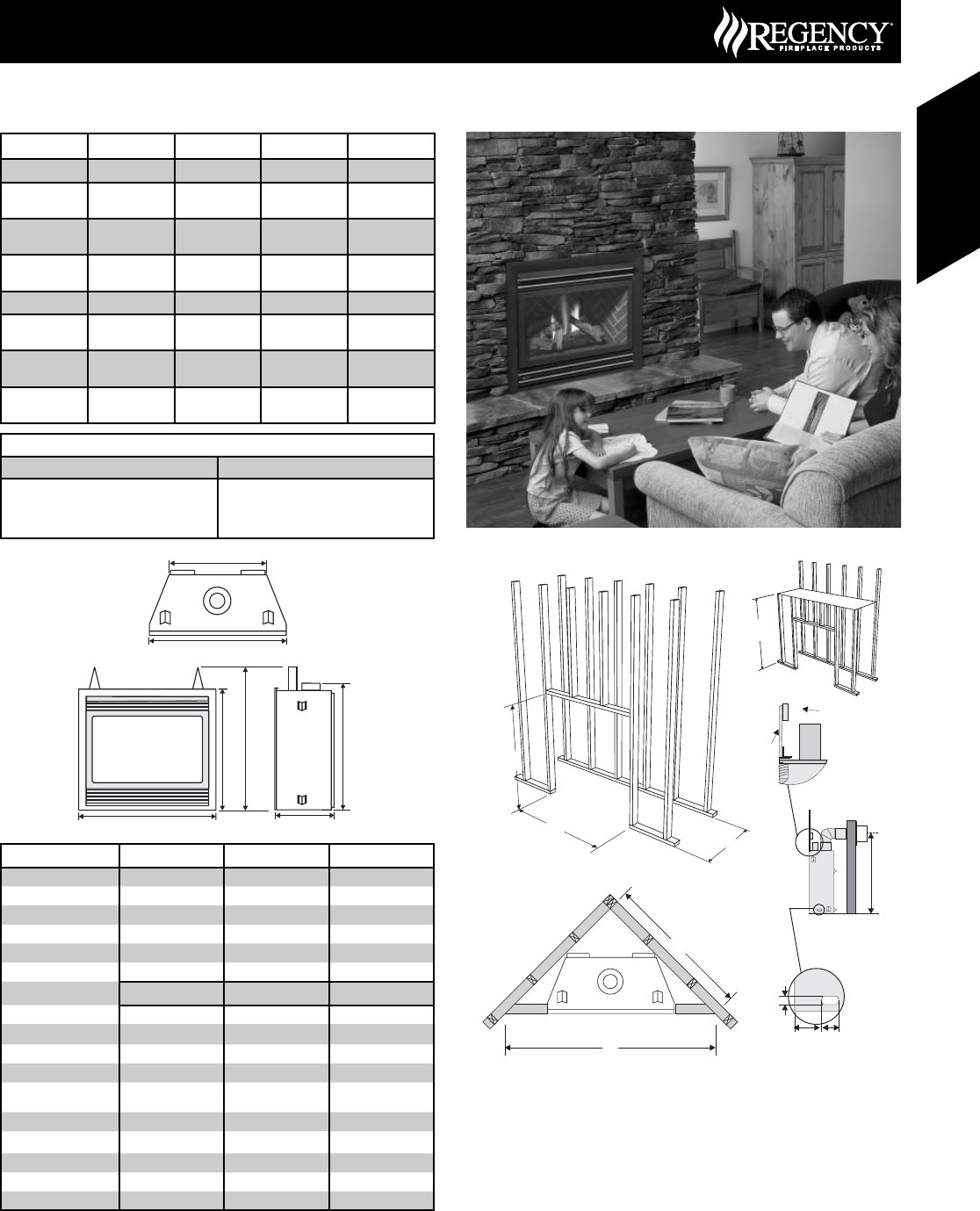 REGENCY
FIREPLACE PRODUCTS