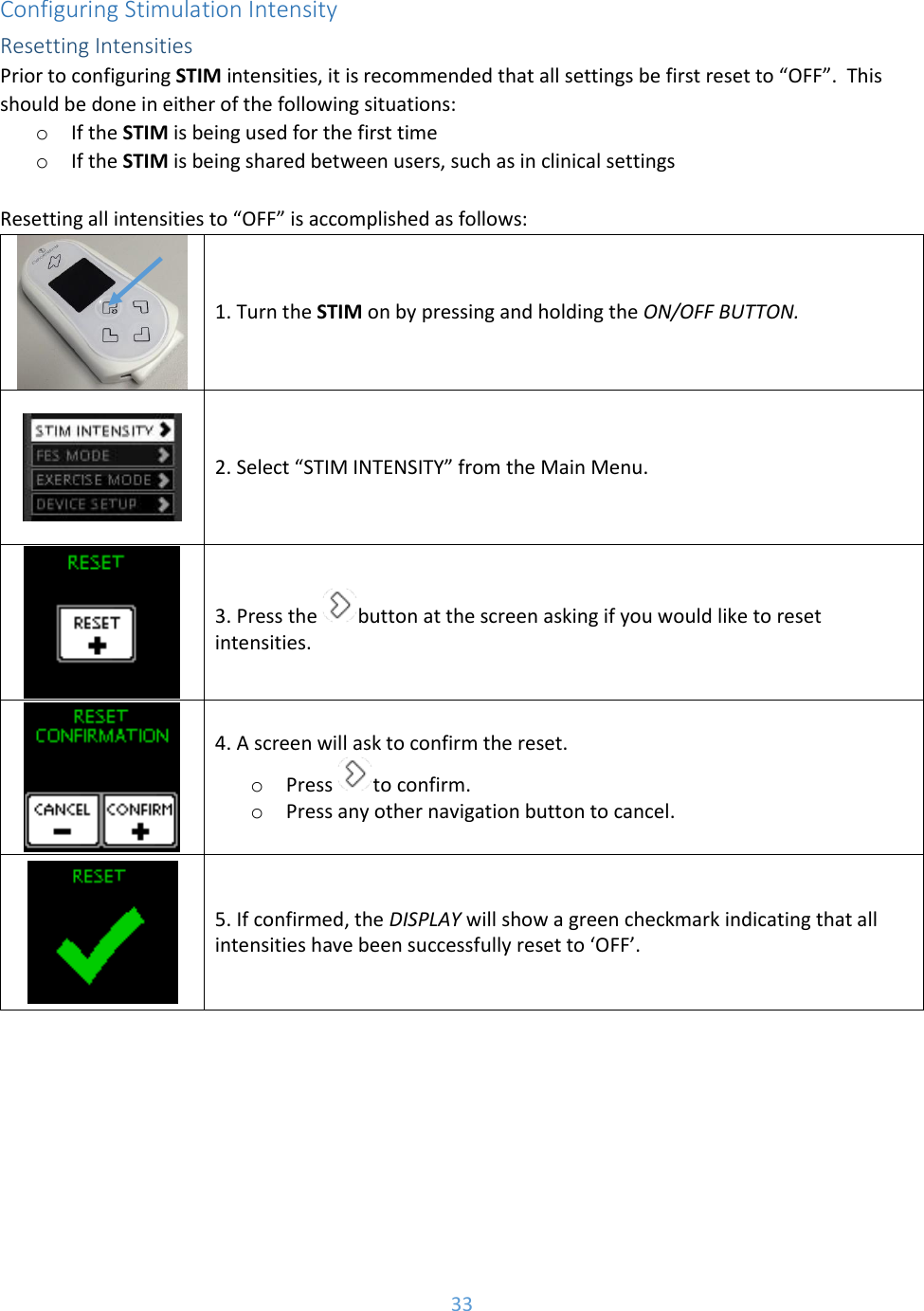 Configuring Stimulation Intensity

Resetting Intensities

Prior to configuring STIM intensities, it is recommended that all settings be first reset to “OFF”. This should be done in either of the following situations:

o If the STIM is being used for the first time
o If the STIM is being shared between users, such as in clinical settings

Resetting all intensities to “OFF” is accomplished as follows:

| | |
|---|---|
| | 1. Turn the STIM on by pressing and holding the ON/OFF BUTTON. |
| STIM INTENSITY FES MODE EXERCISE MODE DEVICE SETUP | 2. Select “STIM INTENSITY” from the Main Menu. |
| RESET RESET + | 3. Press the button at the screen asking if you would like to reset intensities. |
| RESET CONFIRMATION CANCEL − CONFIRM + | 4. A screen will ask to confirm the reset. o Press to confirm. o Press any other navigation button to cancel. |
| RESET | 5. If confirmed, the DISPLAY will show a green checkmark indicating that all intensities have been successfully reset to ‘OFF’. |

33