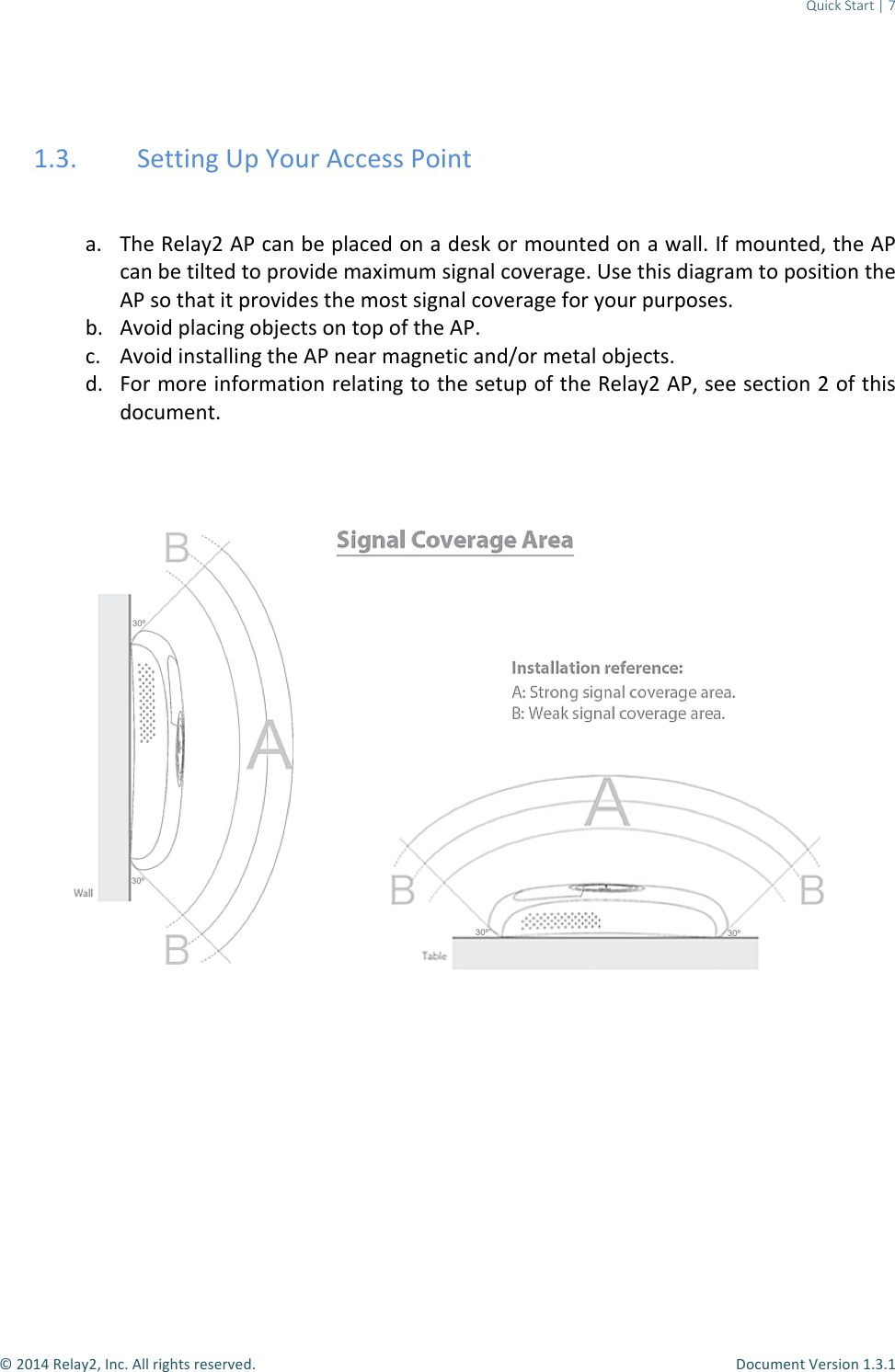 Quick Start | 7

1.3. Setting Up Your Access Point

a. The Relay2 AP can be placed on a desk or mounted on a wall. If mounted, the AP can be tilted to provide maximum signal coverage. Use this diagram to position the AP so that it provides the most signal coverage for your purposes.
b. Avoid placing objects on top of the AP.
c. Avoid installing the AP near magnetic and/or metal objects.
d. For more information relating to the setup of the Relay2 AP, see section 2 of this document.

Signal Coverage Area

B
30°
A
30°
Wall
B

Installation reference:
A: Strong signal coverage area.
B: Weak signal coverage area.

A
B
B
30°
30°
Table

© 2014 Relay2, Inc. All rights reserved.

Document Version 1.3.1