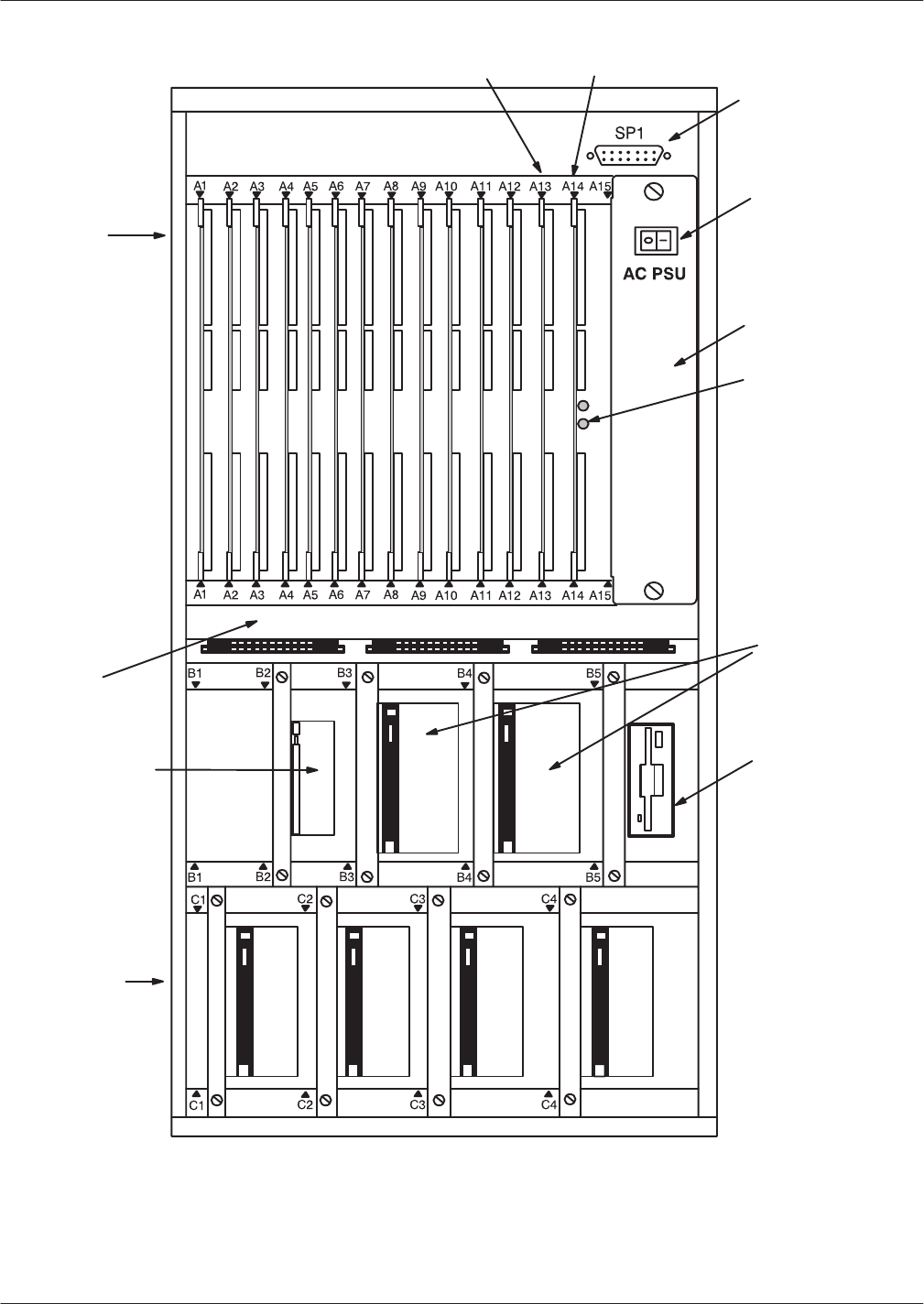 SP1

A1 A2 A3 A4 A5 A6 A7 A8 A9 A10 A11 A12 A13 A14 A15

AC PSU

A1 A2 A3 A4 A5 A6 A7 A8 A9 A10 A11 A12 A13 A14 A15

B1 B2 B3 B4 B5

B1 B2 B3 B4 B5

C1 C2 C3 C4

C1 C2 C3 C4