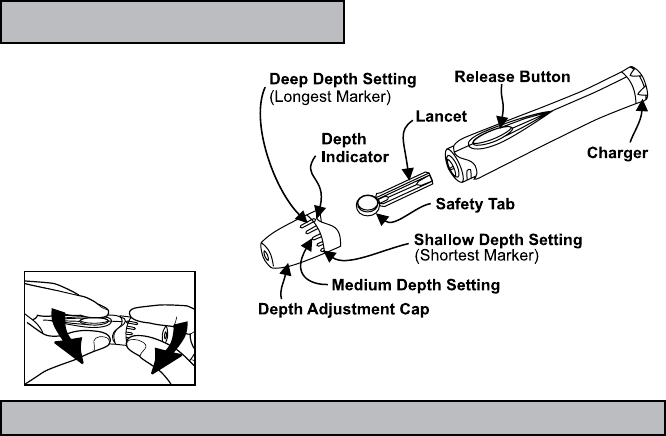 Deep Depth Setting
(Longest Marker)

Release Button

Lancet

Depth Indicator

Charger

Safety Tab

Shallow Depth Setting
(Shortest Marker)

Medium Depth Setting

Depth Adjustment Cap