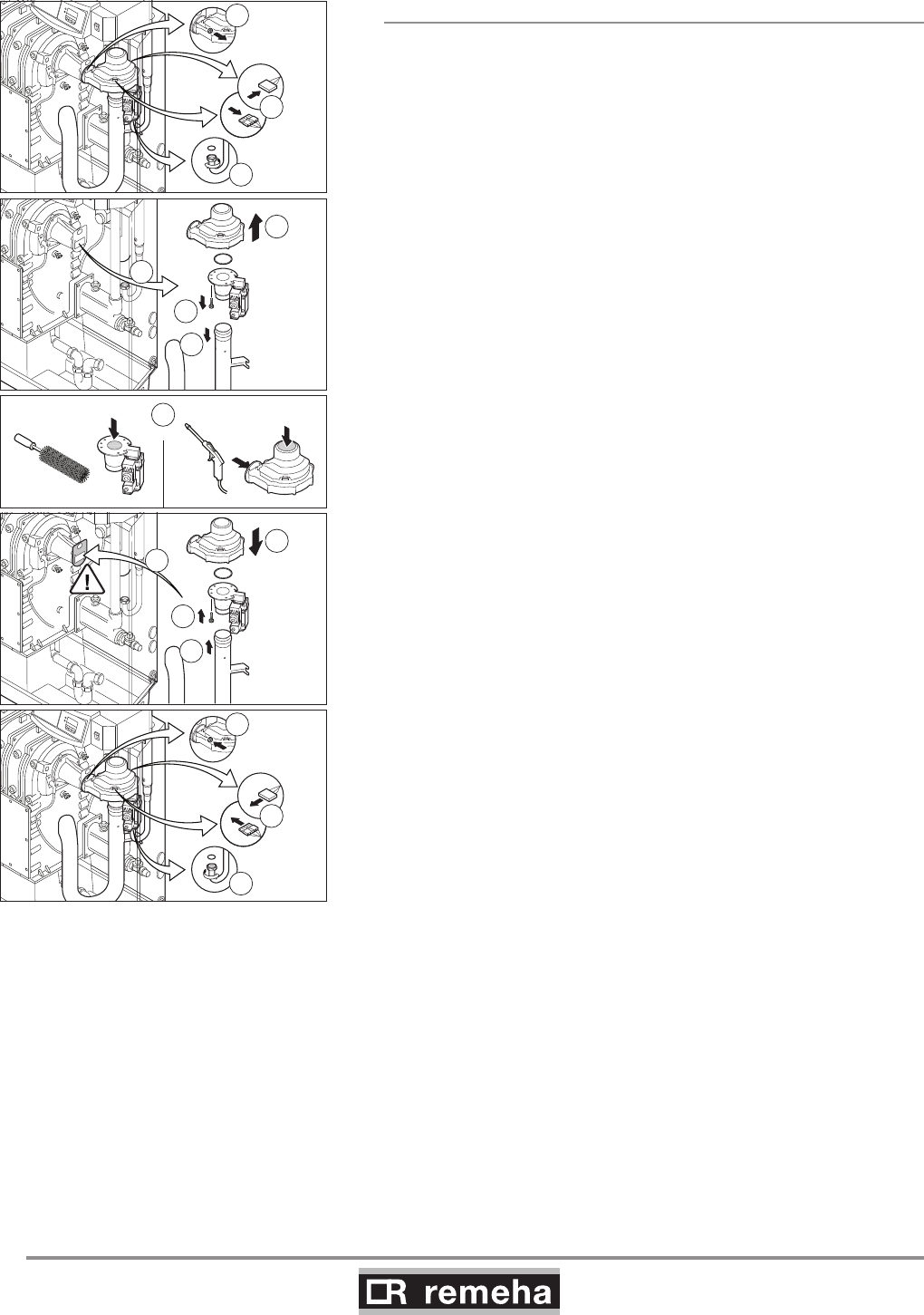 remeha