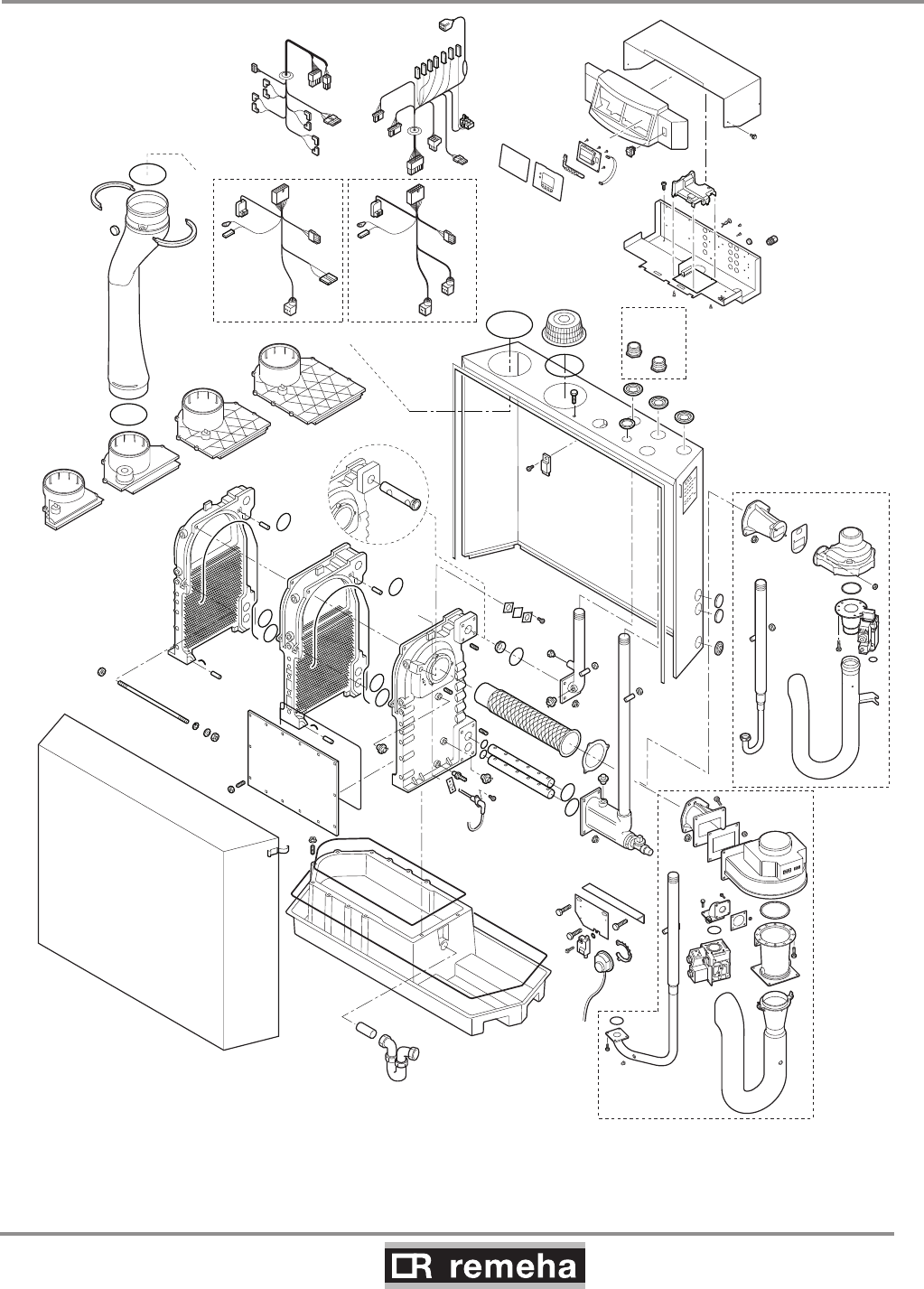 remeha