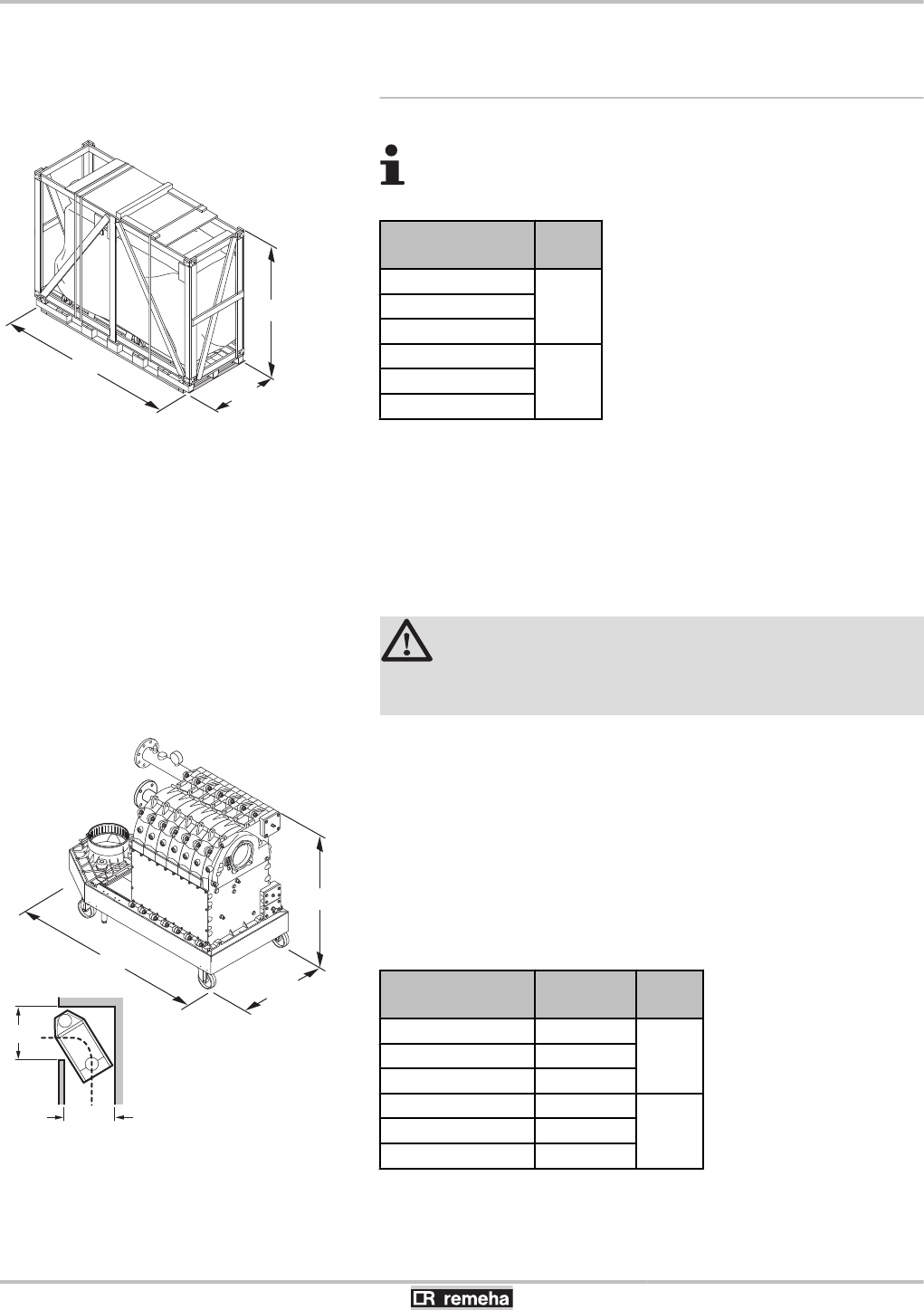 remeha