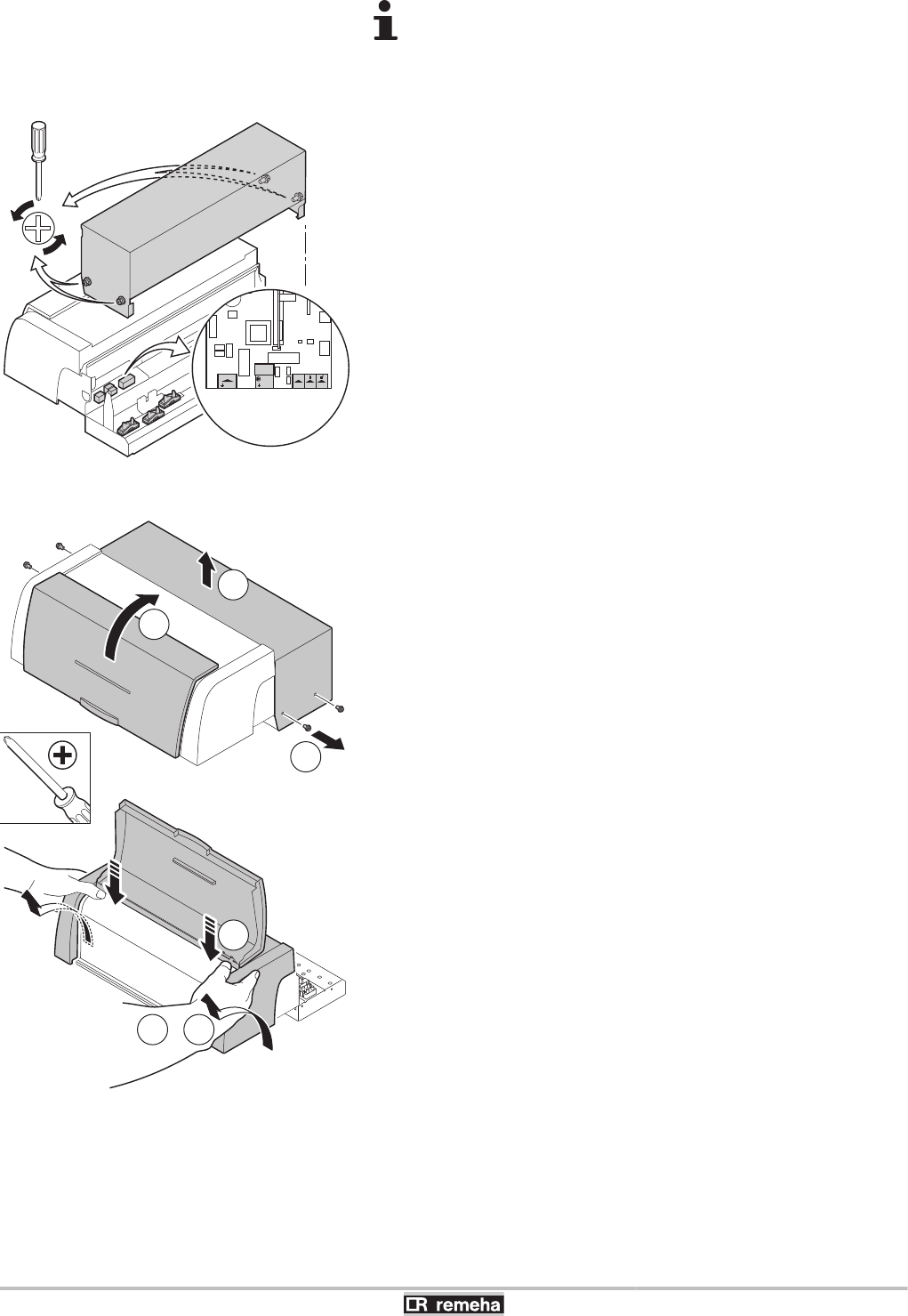 remeha