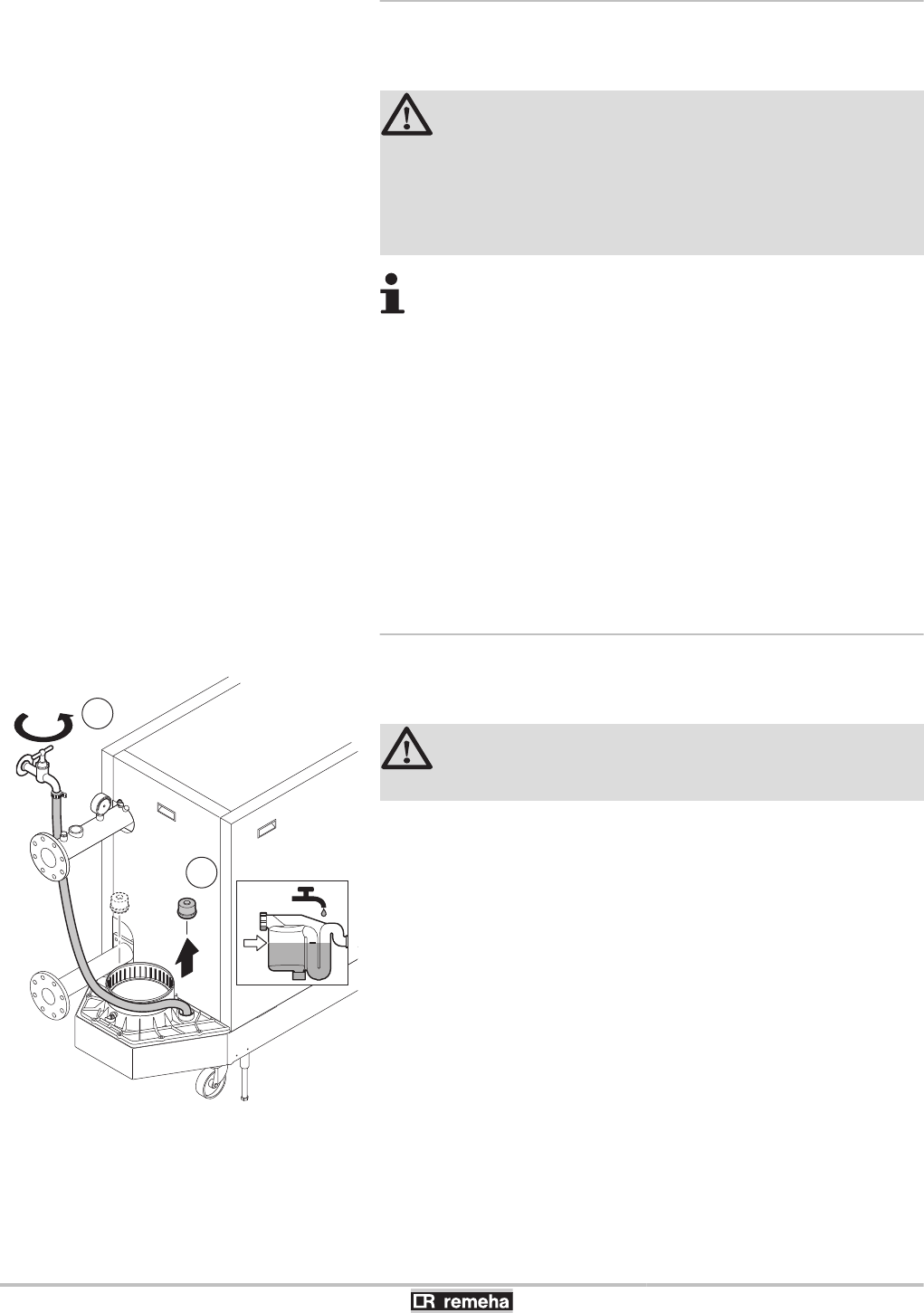 remeha