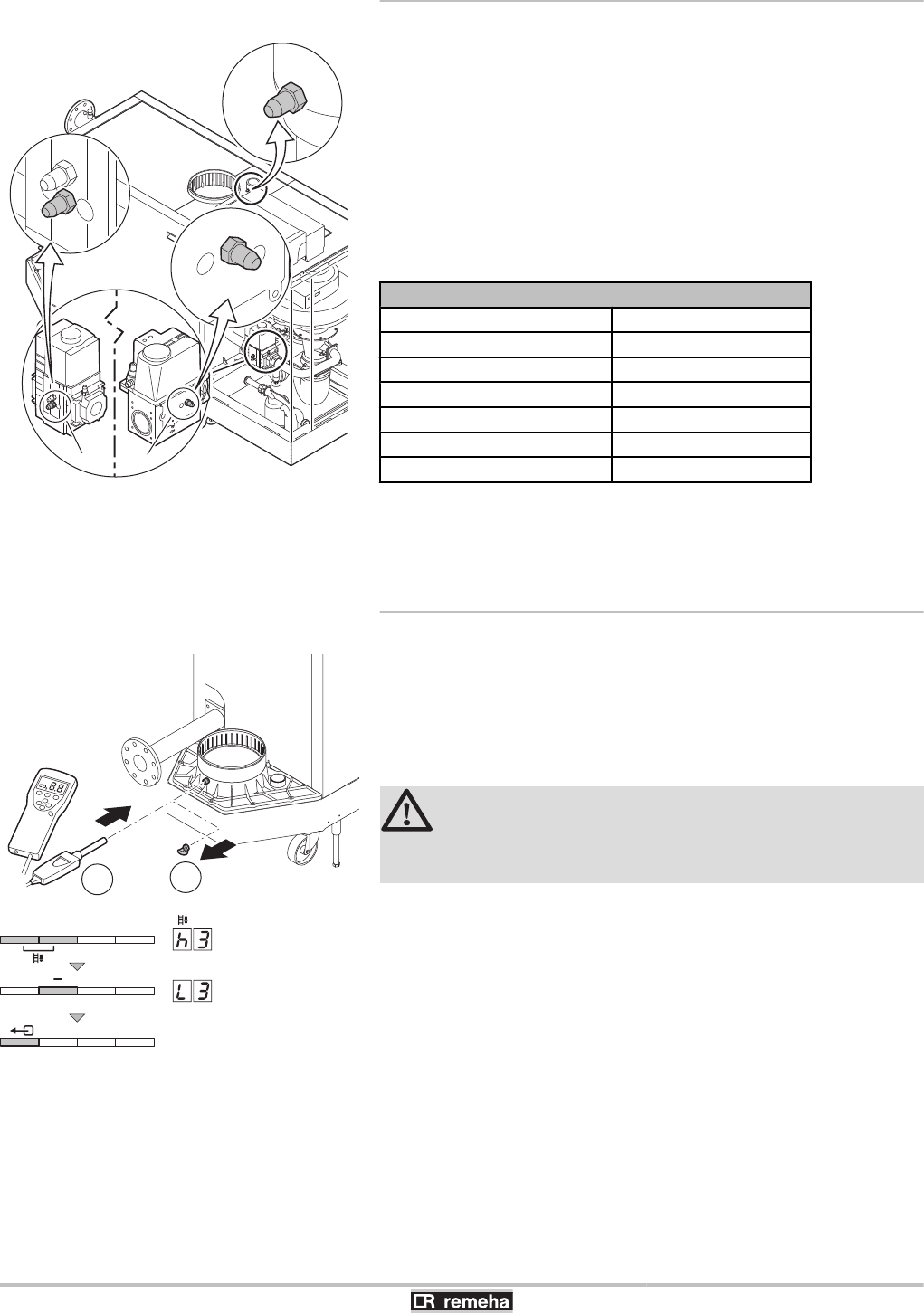 h 3

L 3

remeha