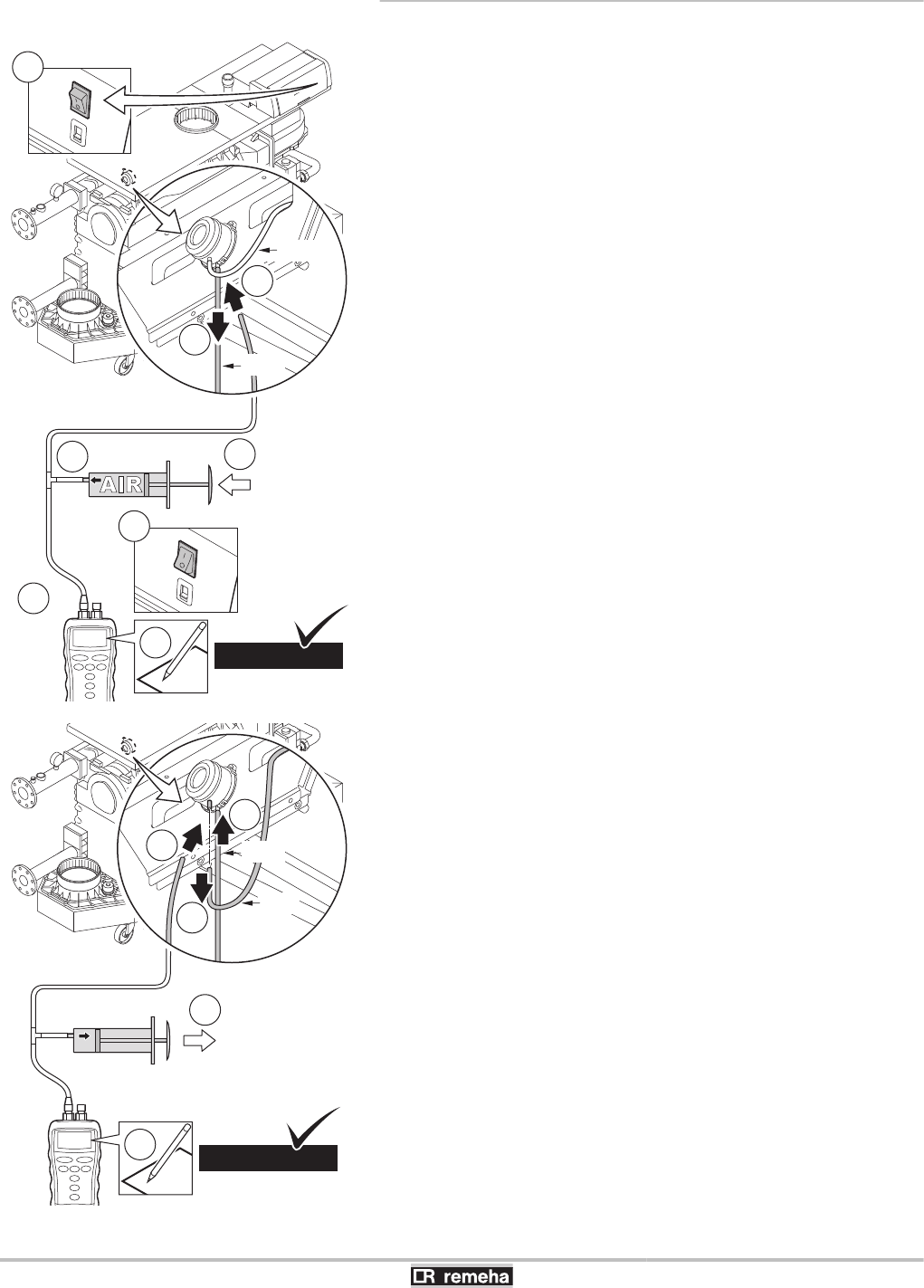 AIR

remeha