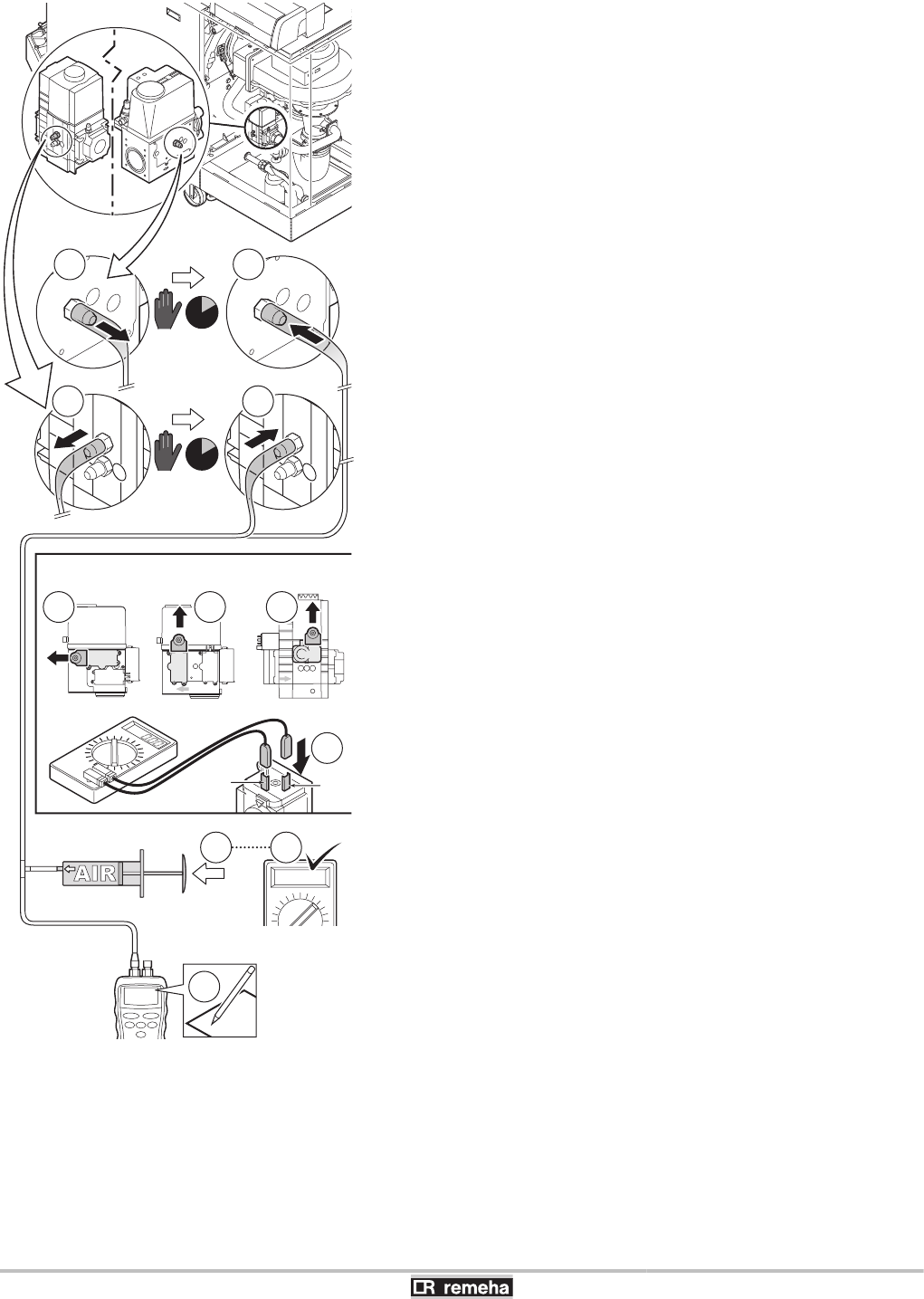 AIR

remeha