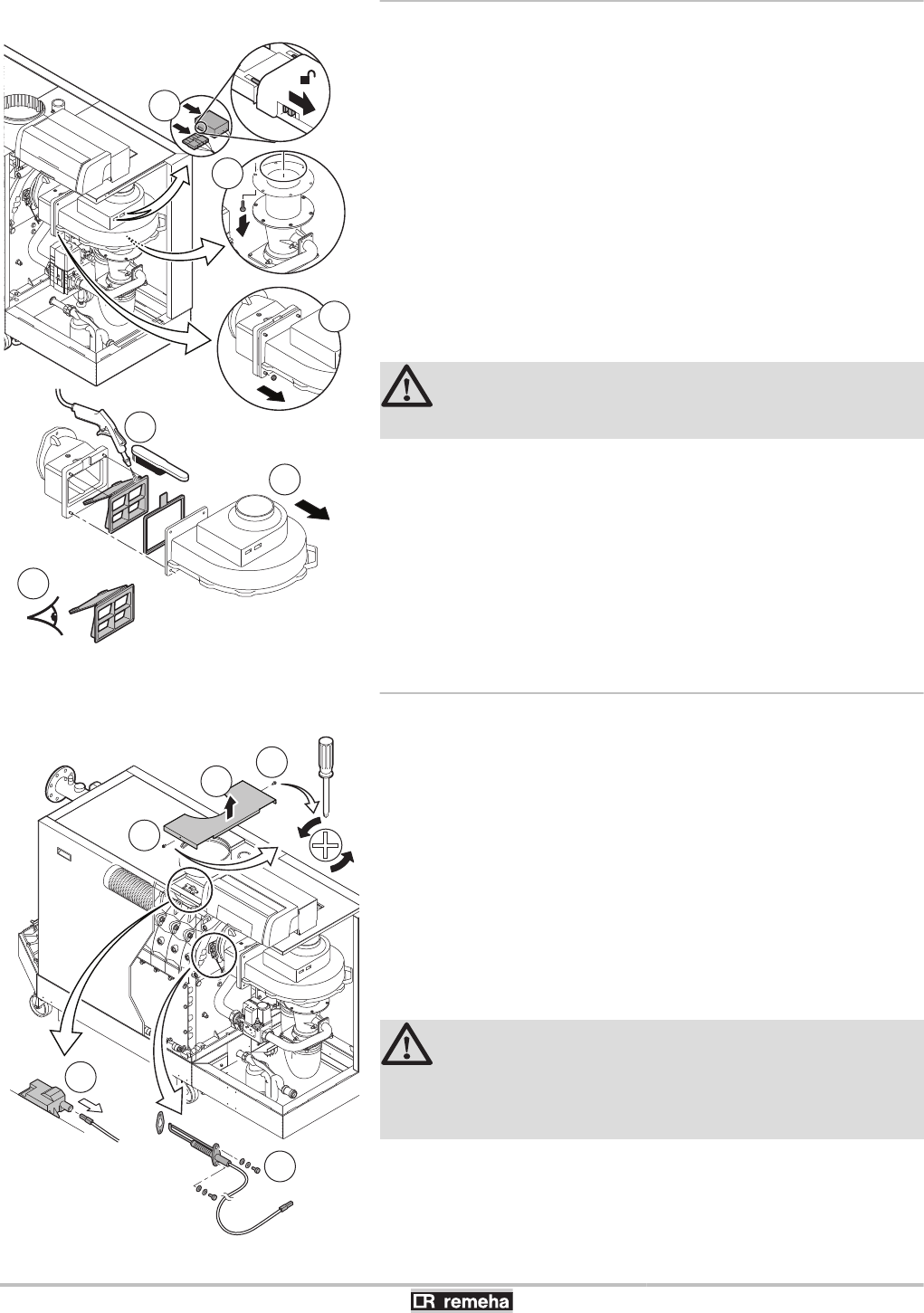 remeha