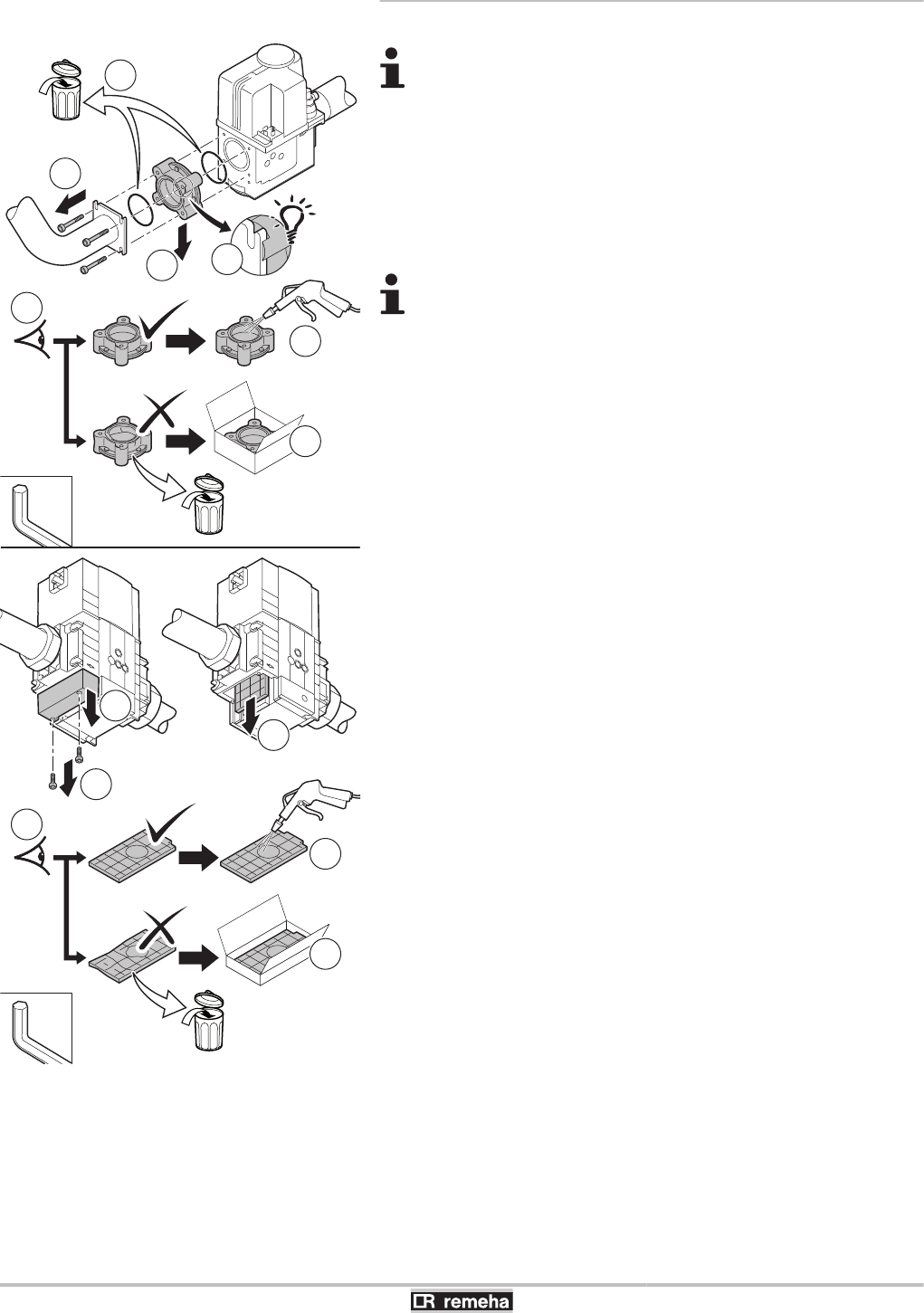 remeha