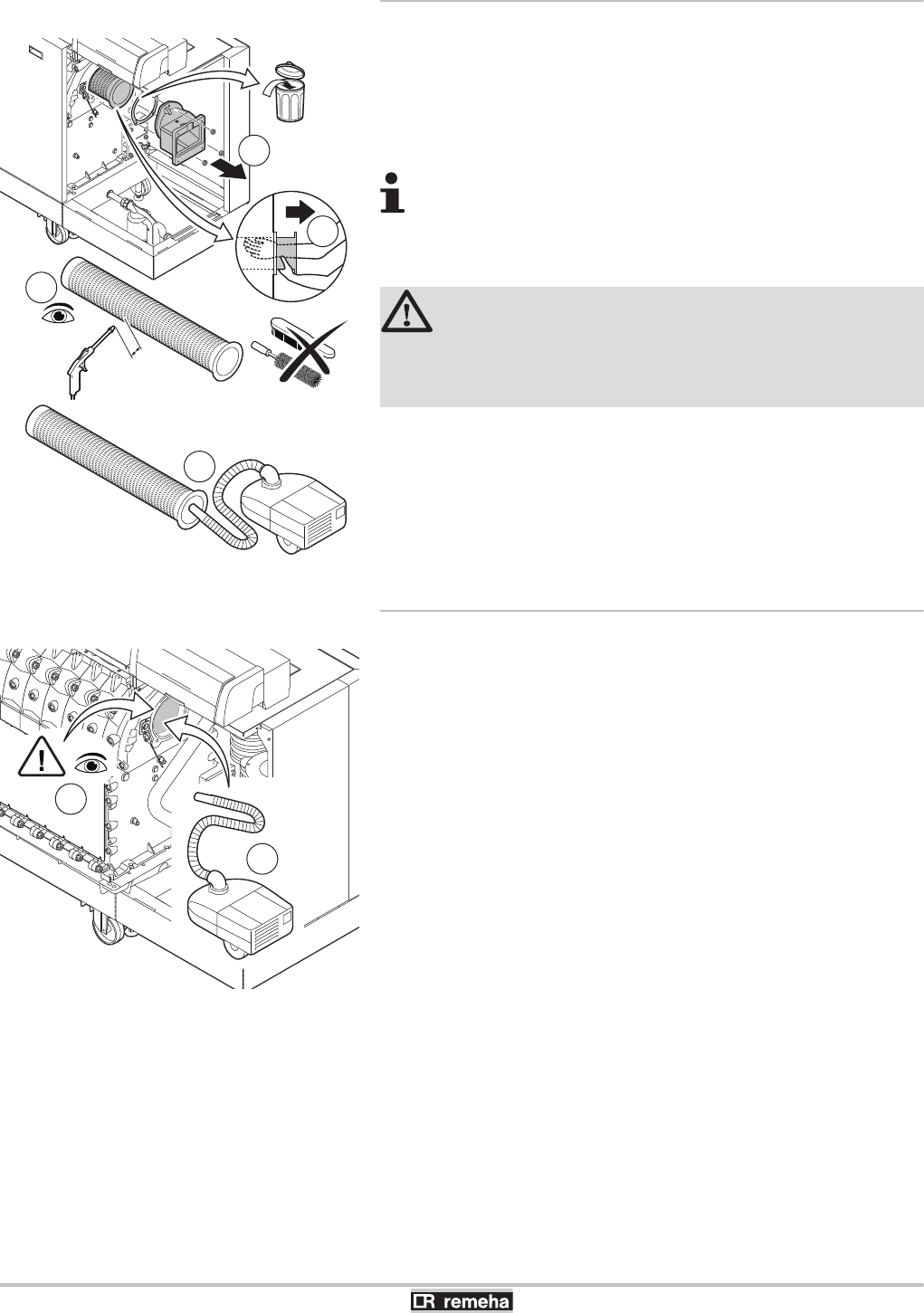 remeha