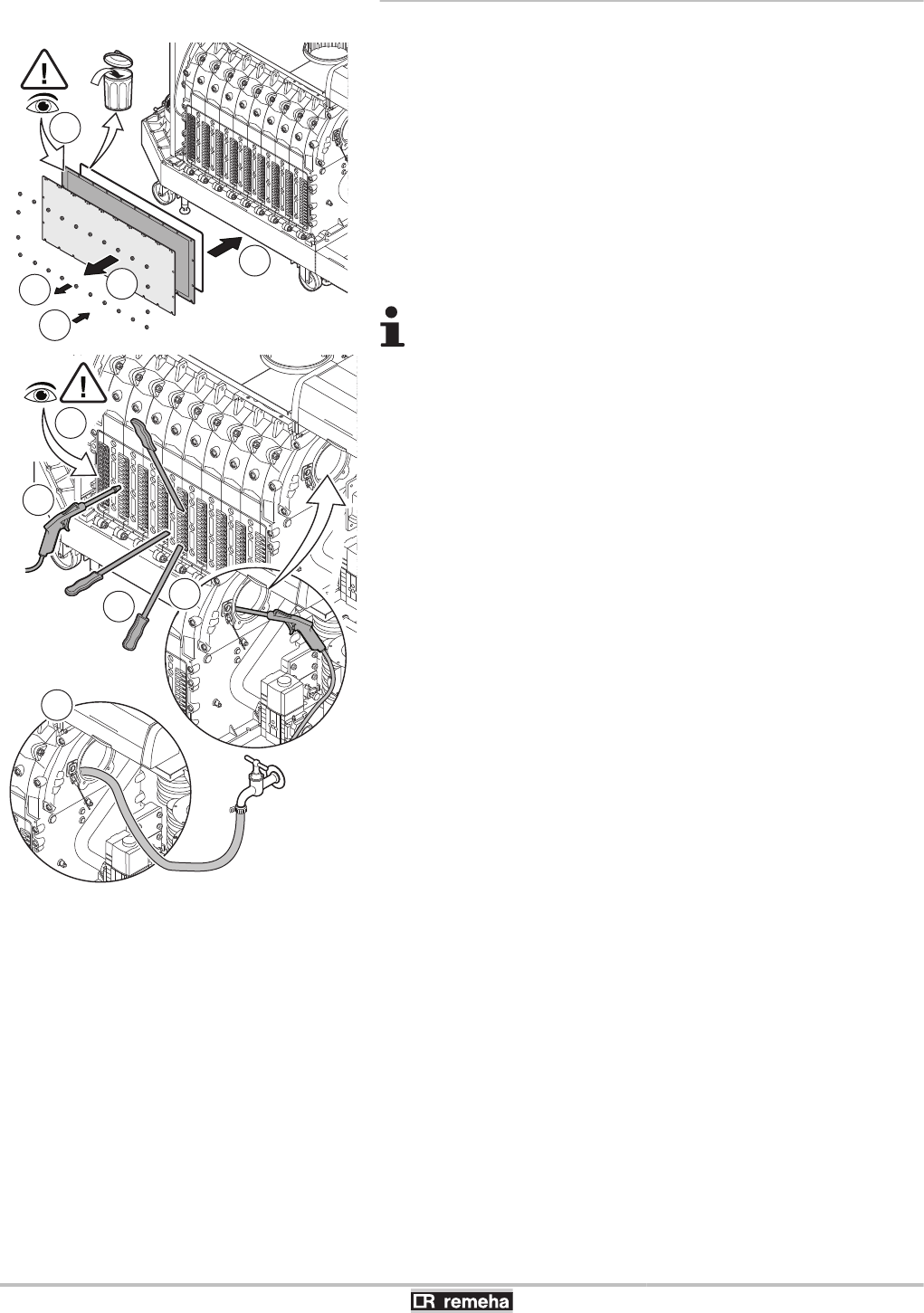 remeha