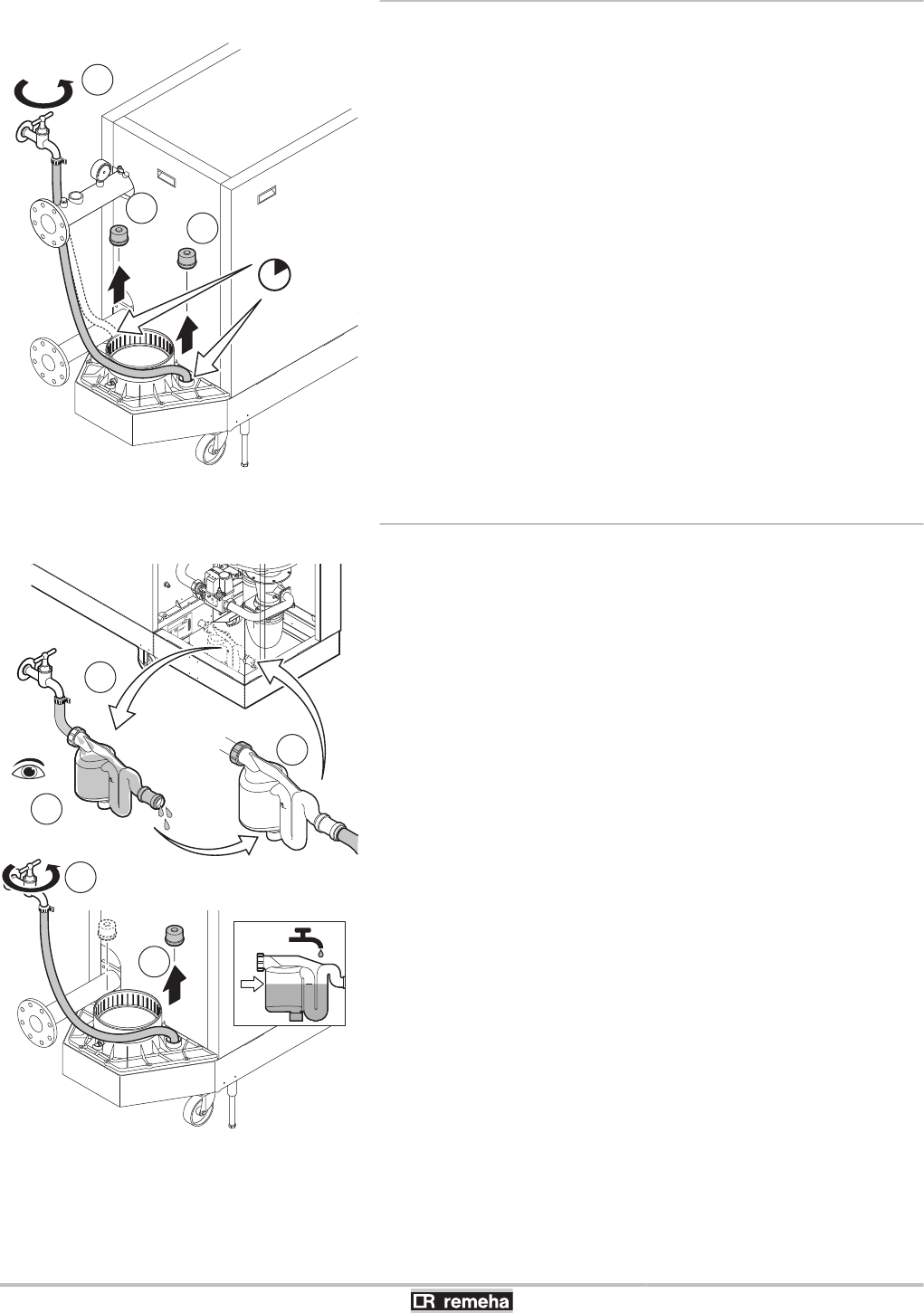 remeha