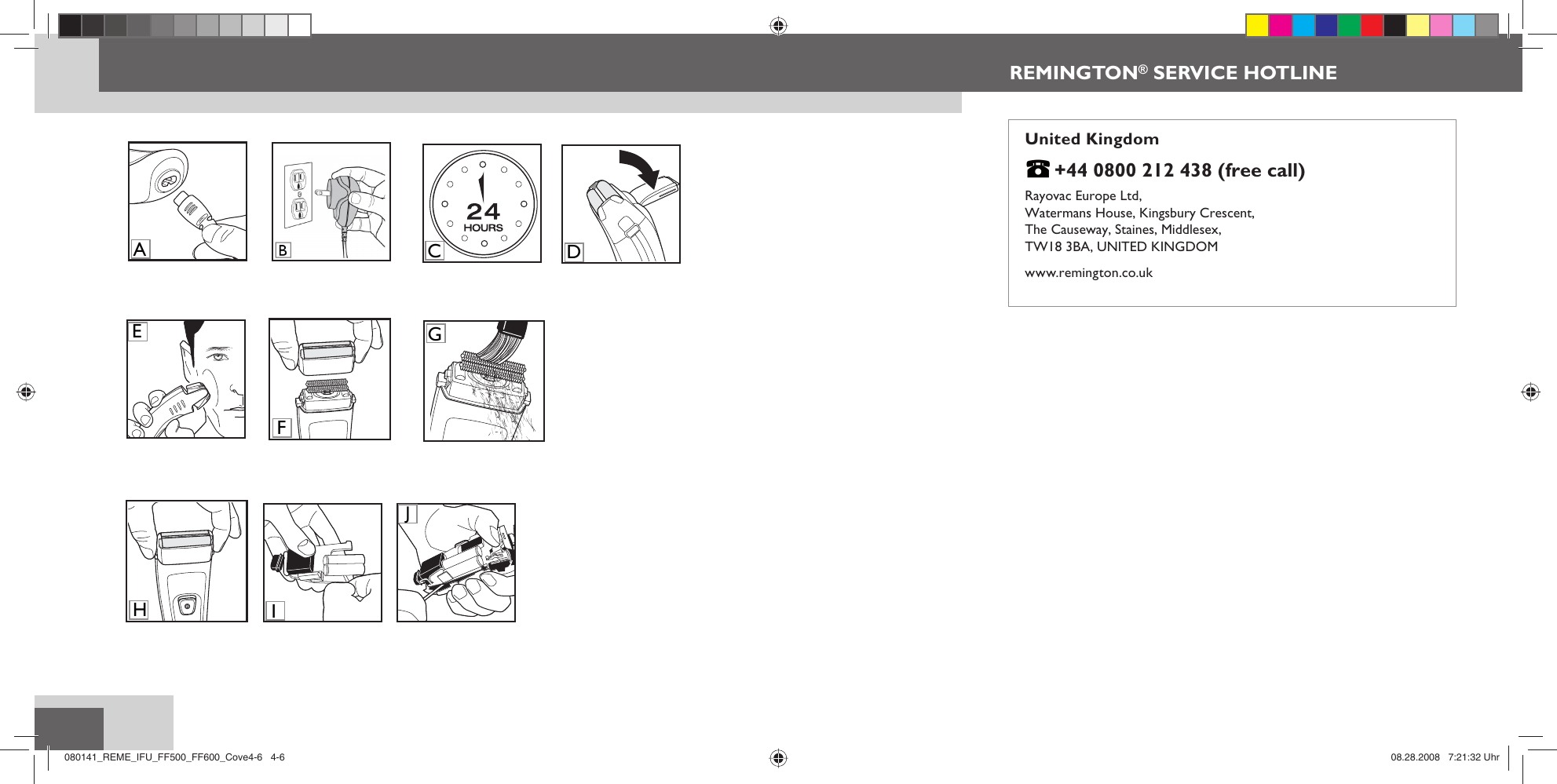 REMINGTON® SERVICE HOTLINE

A B 24 HOURS C D

E F G

H I J

United Kingdom

☎ +44 0800 212 438 (free call)

Rayovac Europe Ltd,
Watermans House, Kingsbury Crescent,
The Causeway, Staines, Middlesex,
TW18 3BA, UNITED KINGDOM

www.remington.co.uk

080141_REME_IFU_FF500_FF600_Cove4-6 4-6

08.28.2008 7:21:32 Uhr