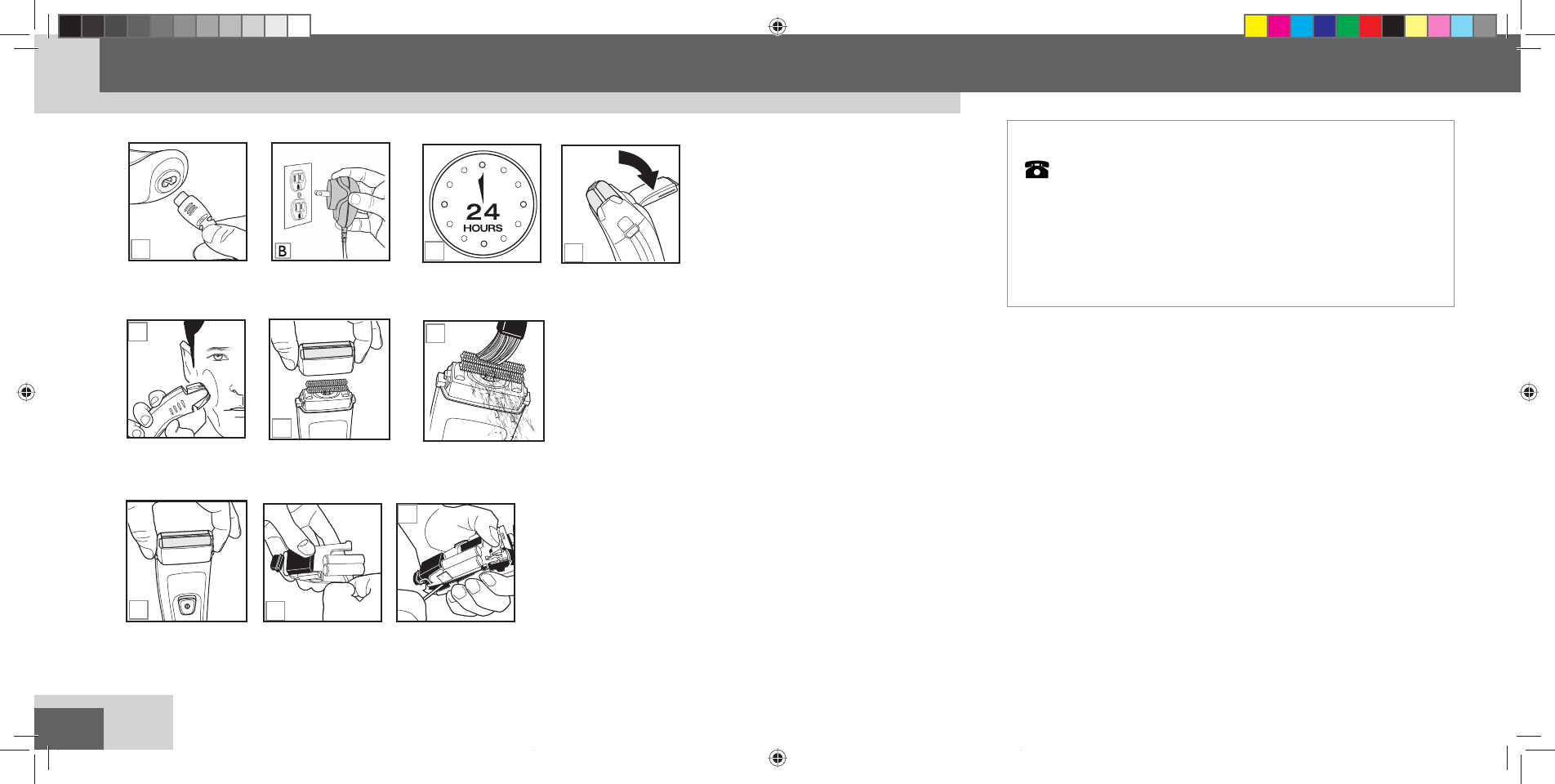 B

24
HOURS