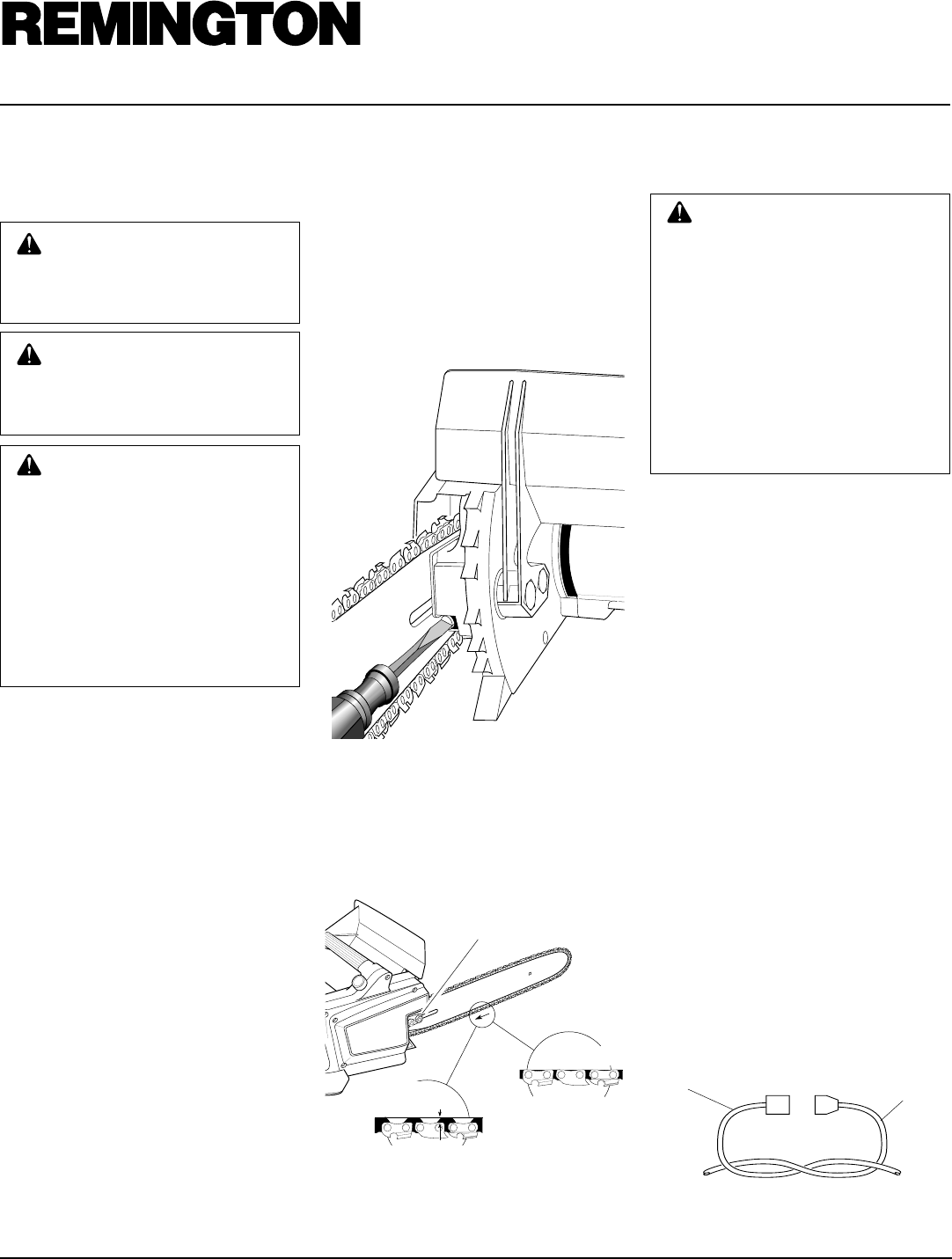 REMINGTON