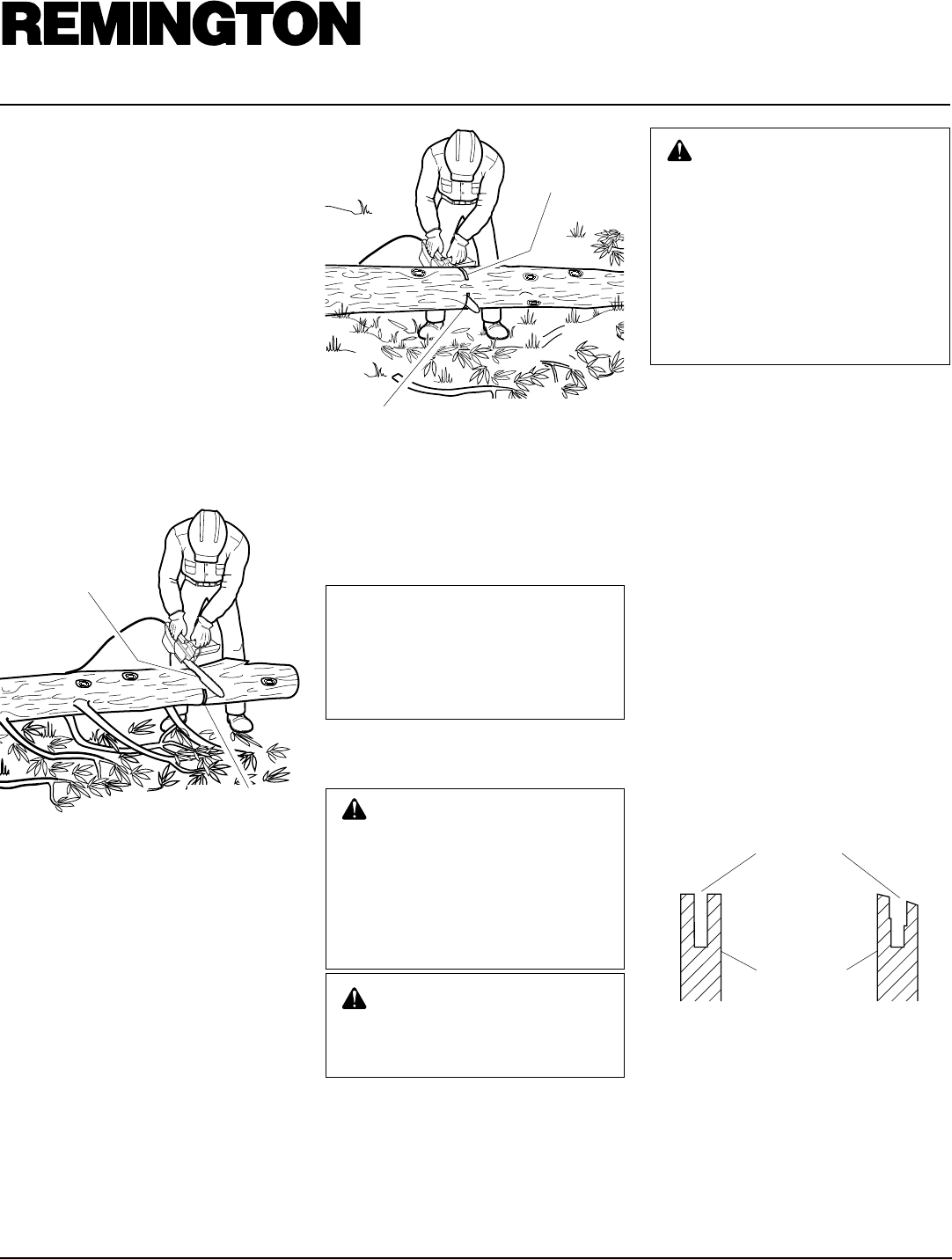 REMINGTON