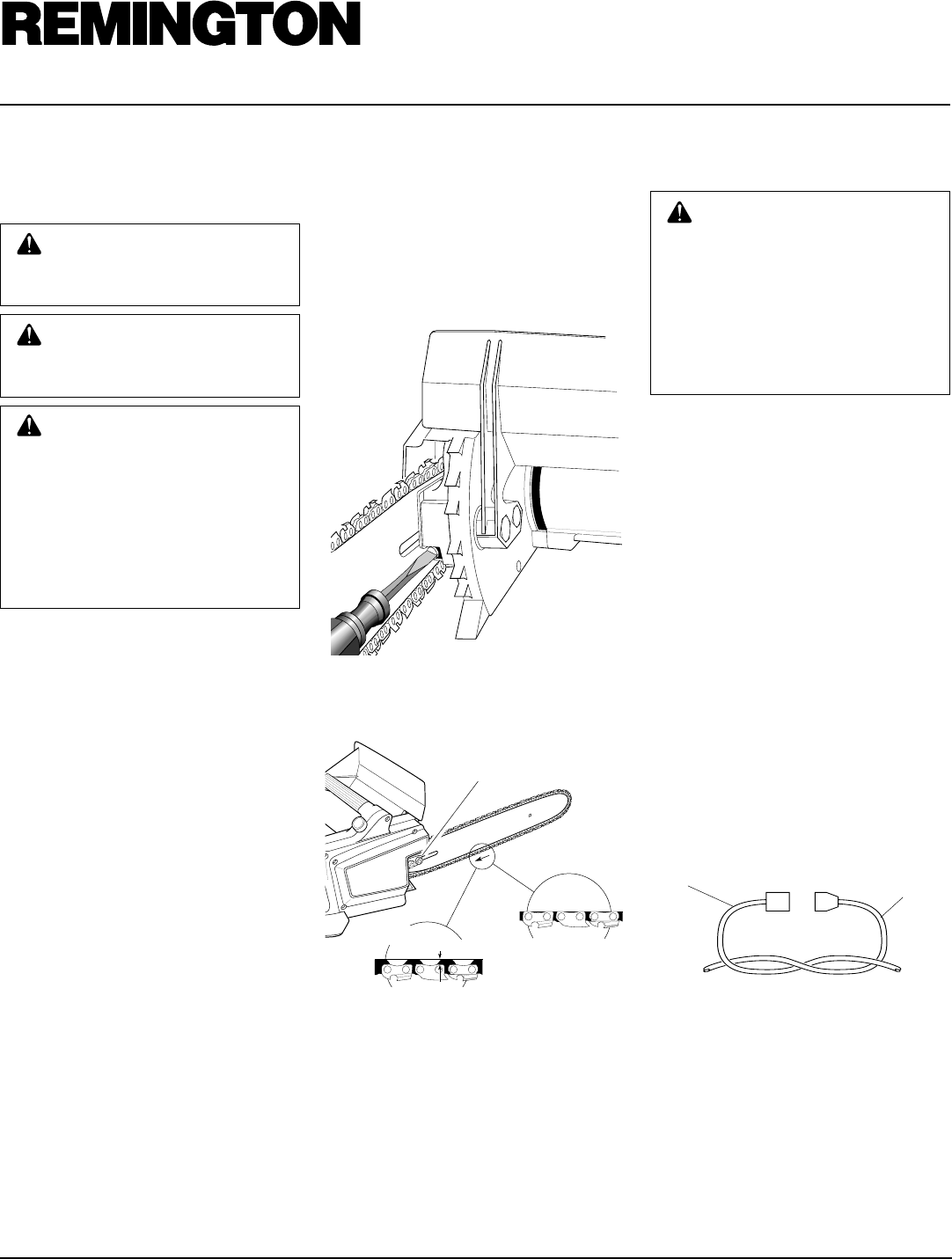 REMINGTON