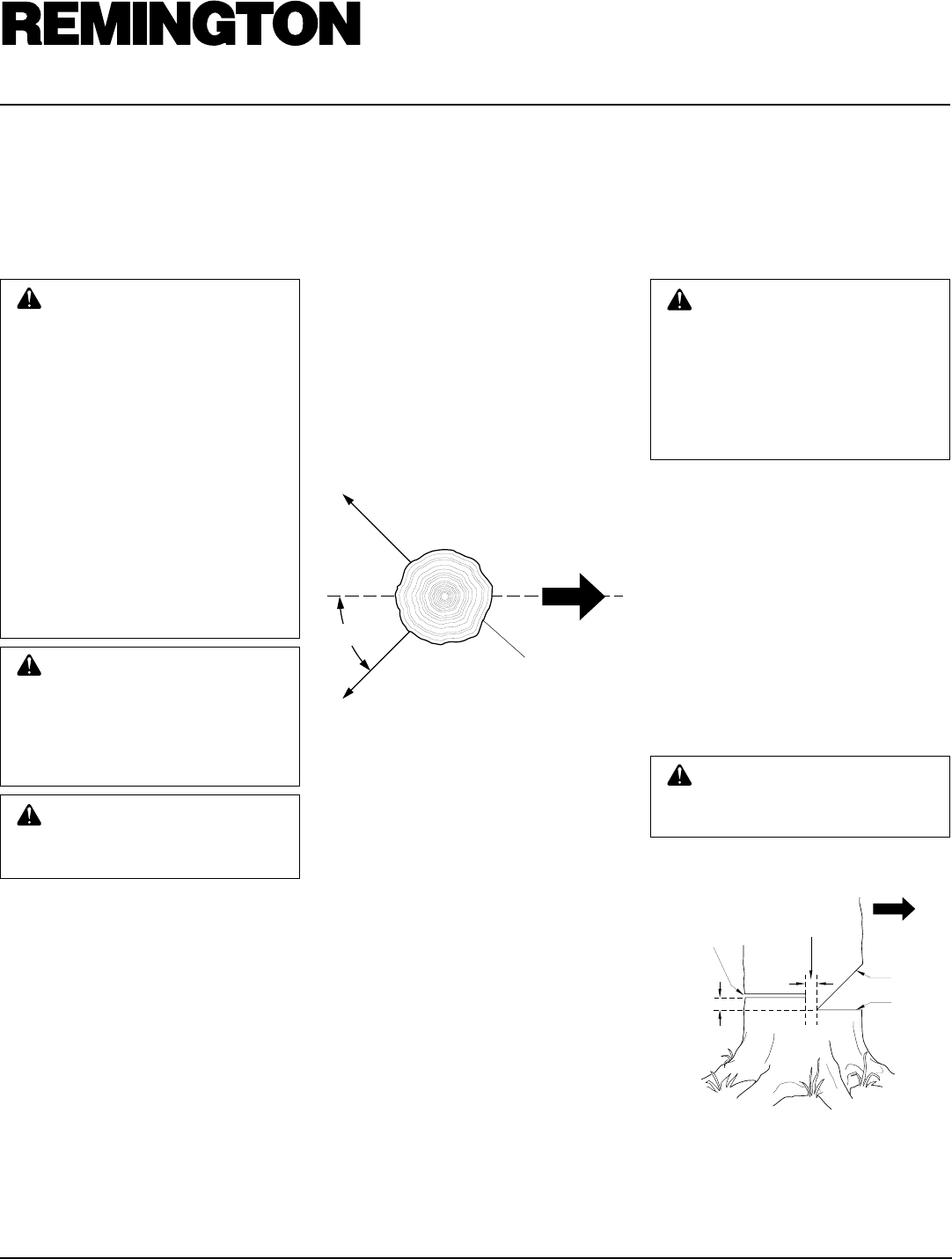 REMINGTON