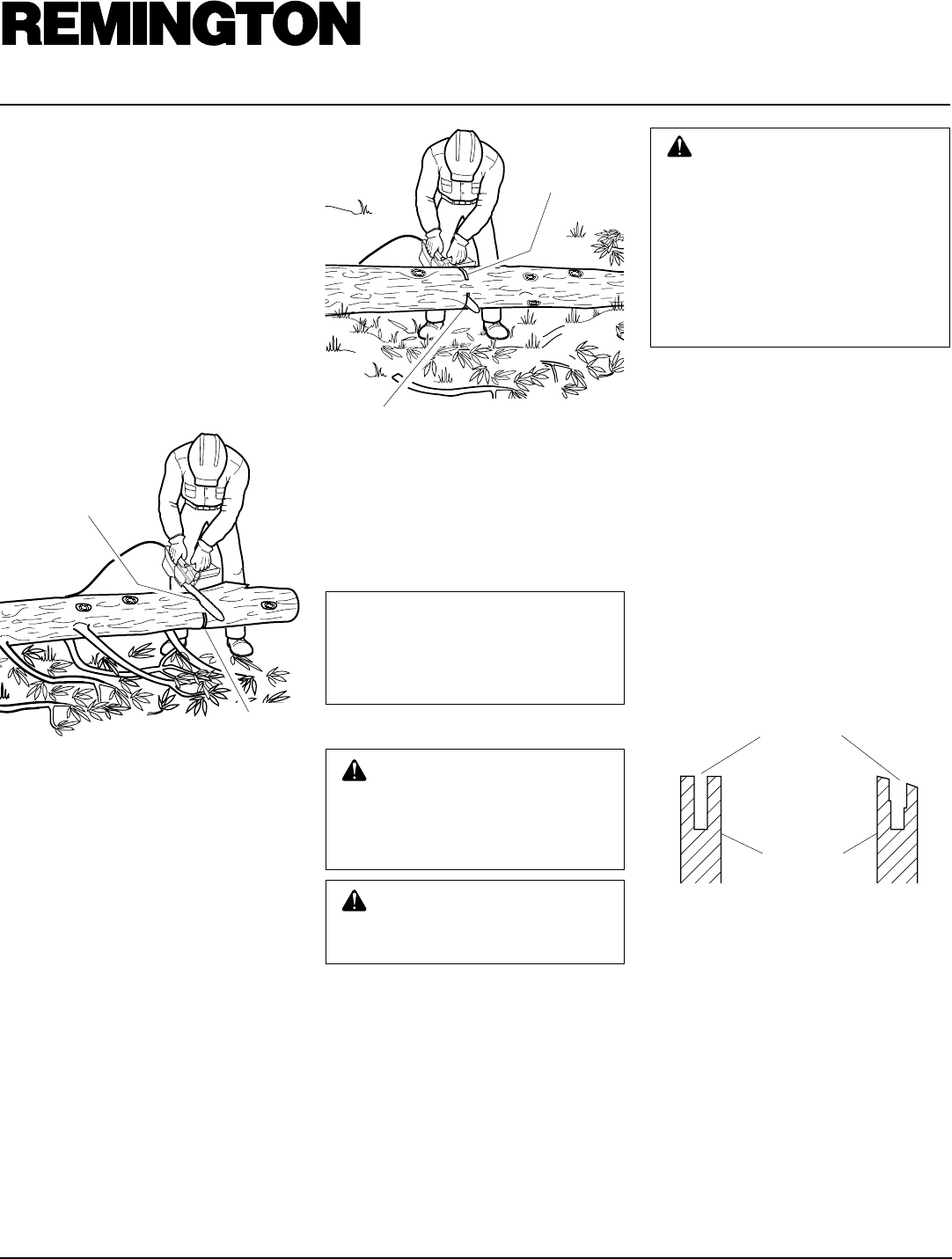 REMINGTON