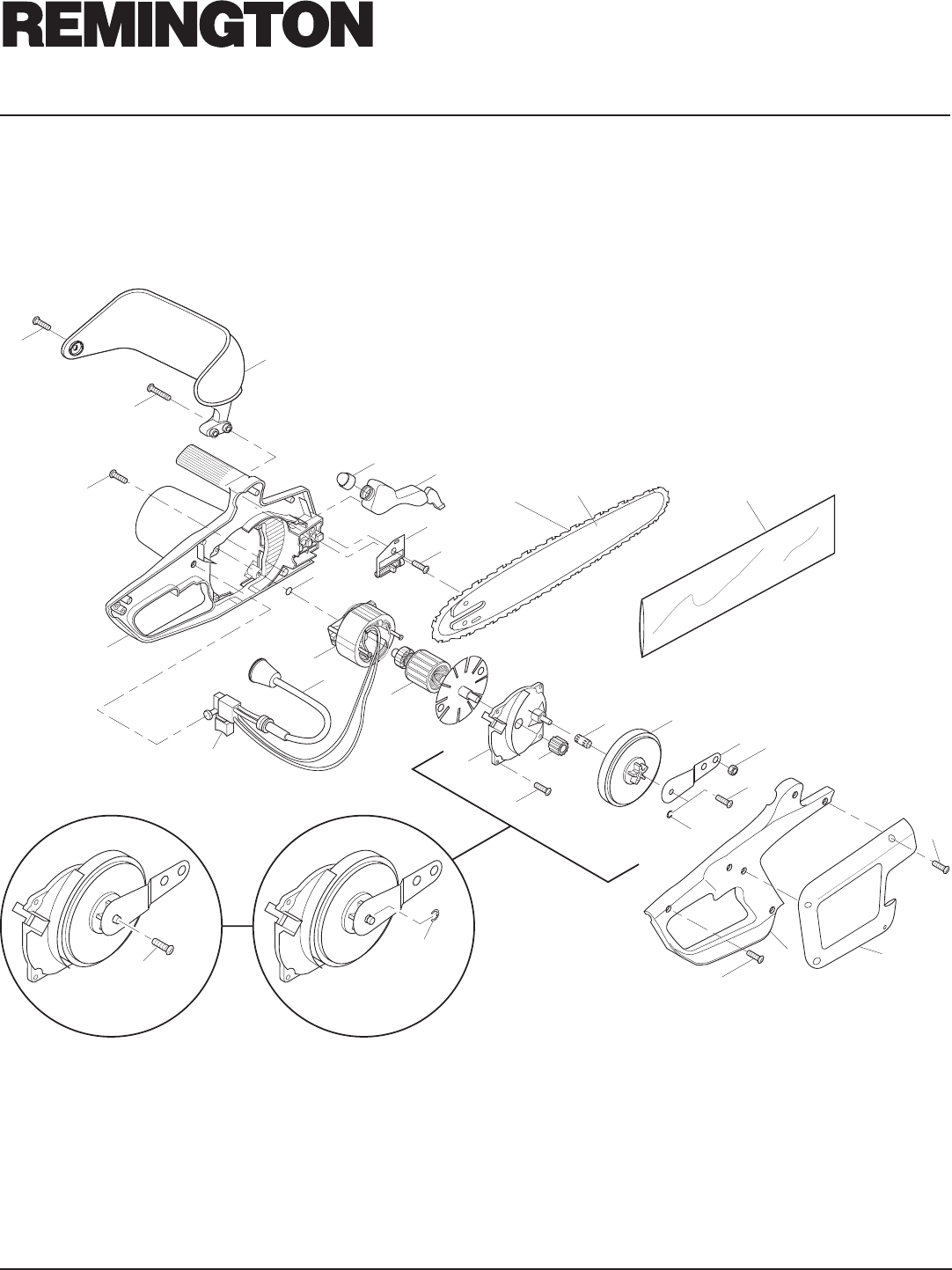 REMINGTON