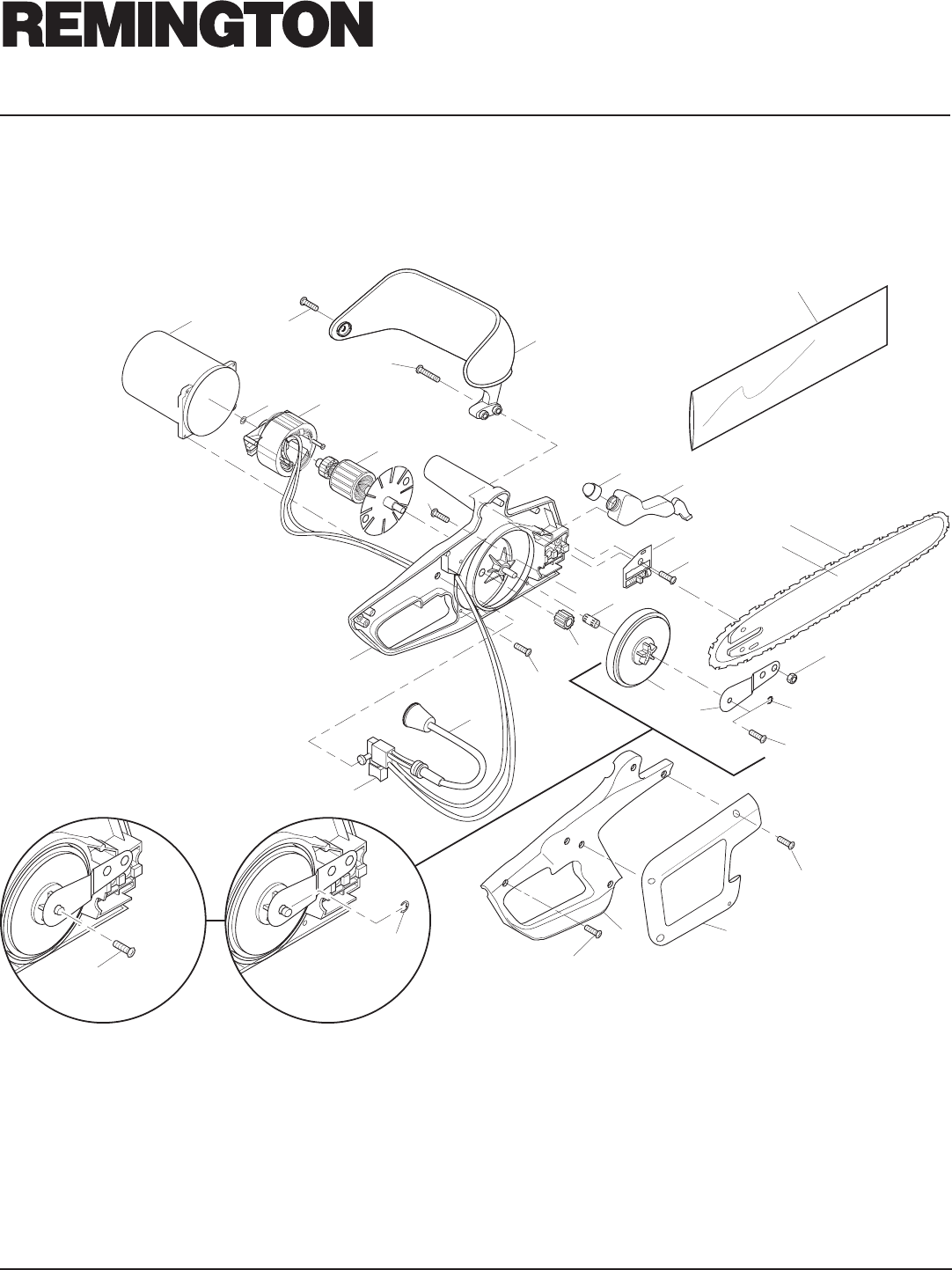 REMINGTON