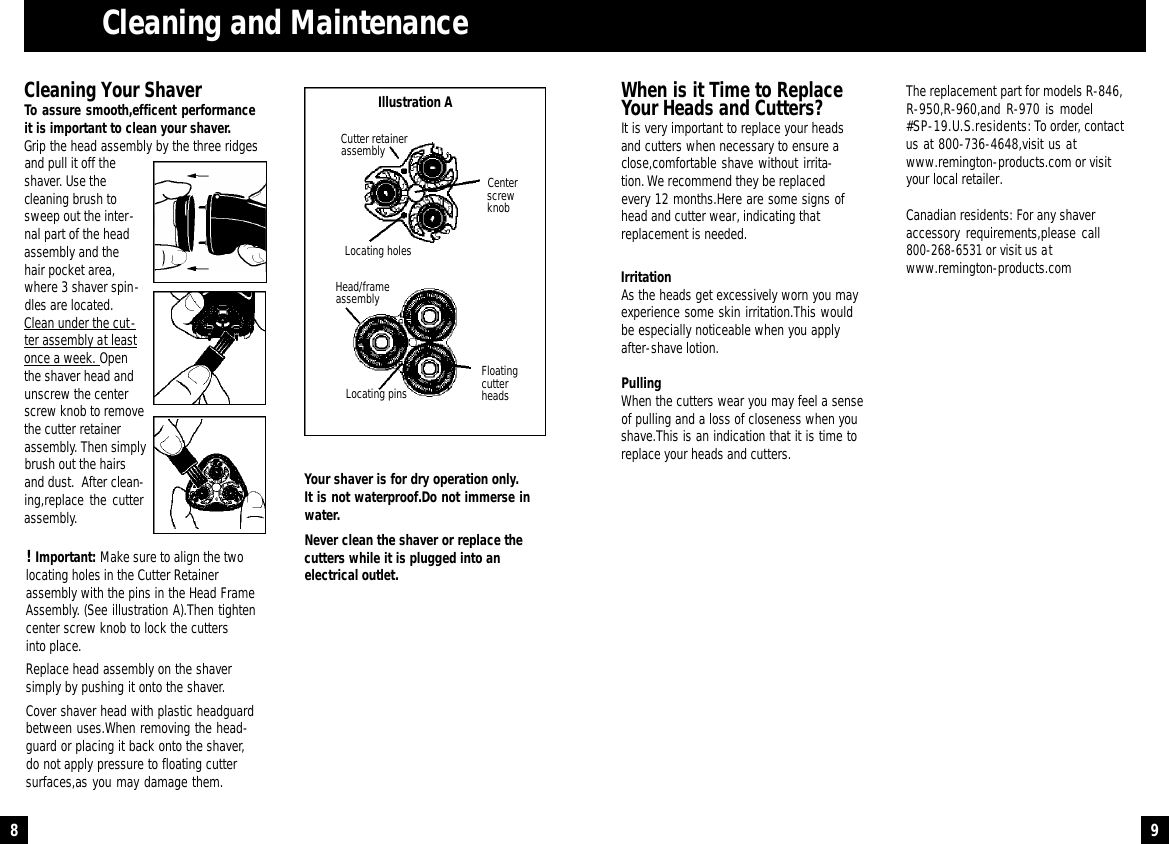 Cleaning and Maintenance

Cleaning Your Shaver
To assure smooth,efficent performance it is important to clean your shaver.
Grip the head assembly by the three ridges and pull it off the shaver. Use the cleaning brush to sweep out the internal part of the head assembly and the hair pocket area, where 3 shaver spindles are located. Clean under the cutter assembly at least once a week. Open the shaver head and unscrew the center screw knob to remove the cutter retainer assembly. Then simply brush out the hairs and dust. After cleaning,replace the cutter assembly.

! Important: Make sure to align the two locating holes in the Cutter Retainer assembly with the pins in the Head Frame Assembly. (See illustration A).Then tighten center screw knob to lock the cutters into place.

Replace head assembly on the shaver simply by pushing it onto the shaver.

Cover shaver head with plastic headguard between uses.When removing the headguard or placing it back onto the shaver, do not apply pressure to floating cutter surfaces,as you may damage them.

Illustration A
Cutter retainer assembly
Center screw knob
Locating holes
Head/frame assembly
Floating cutter heads
Locating pins

Your shaver is for dry operation only. It is not waterproof.Do not immerse in water.

Never clean the shaver or replace the cutters while it is plugged into an electrical outlet.

When is it Time to Replace Your Heads and Cutters?
It is very important to replace your heads and cutters when necessary to ensure a close,comfortable shave without irritation. We recommend they be replaced every 12 months.Here are some signs of head and cutter wear, indicating that replacement is needed.

Irritation
As the heads get excessively worn you may experience some skin irritation.This would be especially noticeable when you apply after-shave lotion.

Pulling
When the cutters wear you may feel a sense of pulling and a loss of closeness when you shave.This is an indication that it is time to replace your heads and cutters.

The replacement part for models R-846, R-950,R-960,and R-970 is model #SP-19.U.S.residents: To order, contact us at 800-736-4648,visit us at www.remington-products.com or visit your local retailer.

Canadian residents: For any shaver accessory requirements,please call 800-268-6531 or visit us at www.remington-products.com

8

9