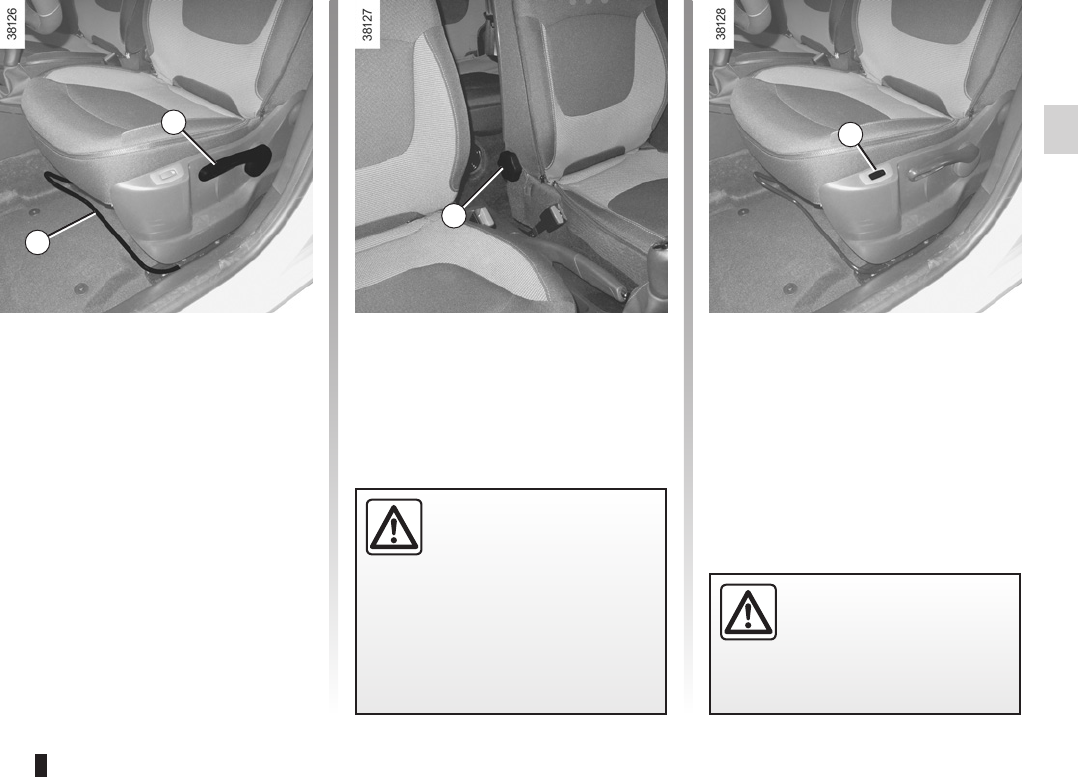 38126

38127

38128