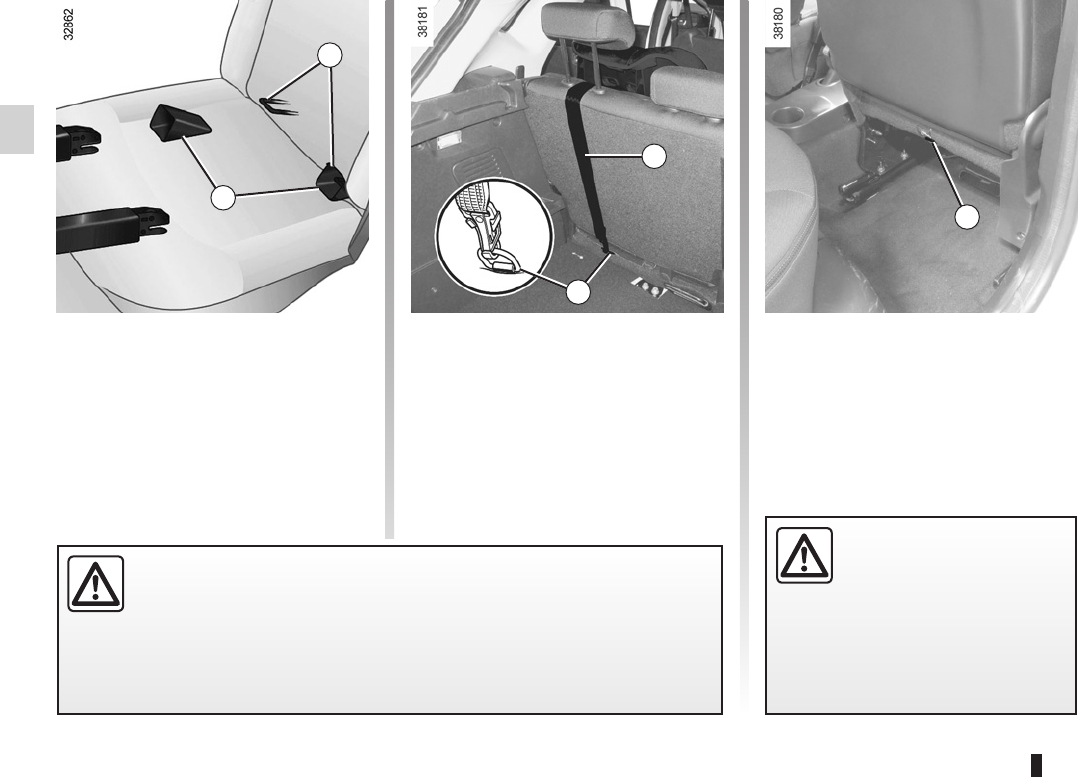 32862

38181

38180