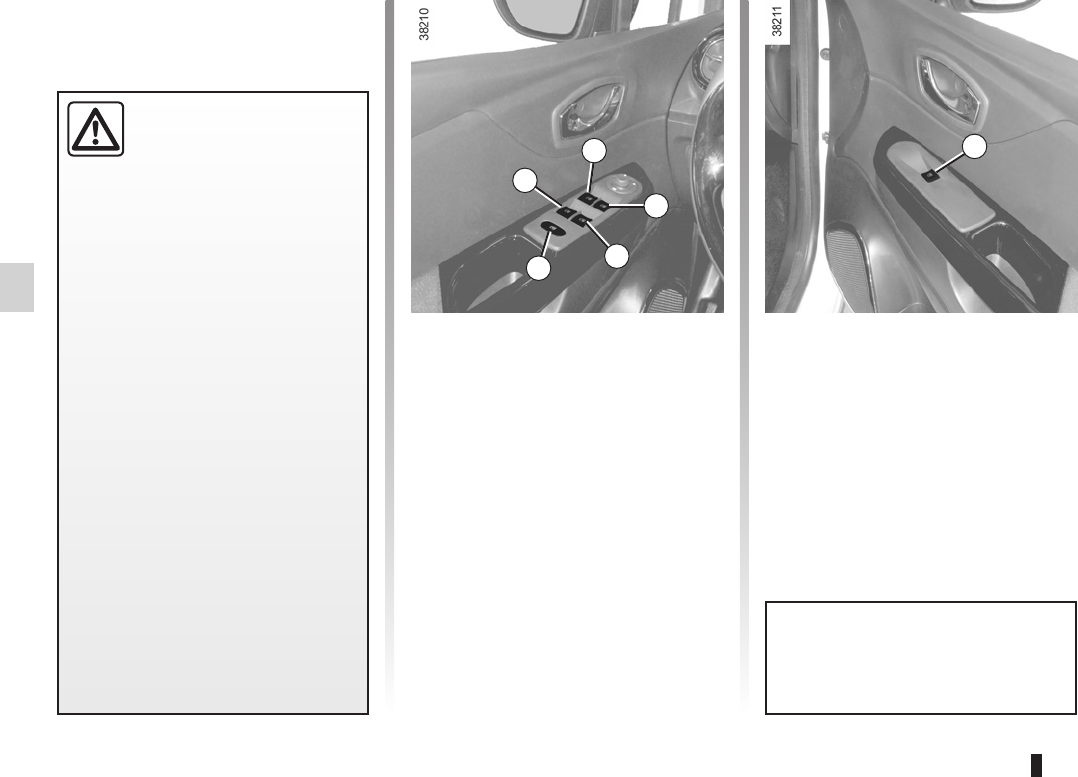 38210

38211