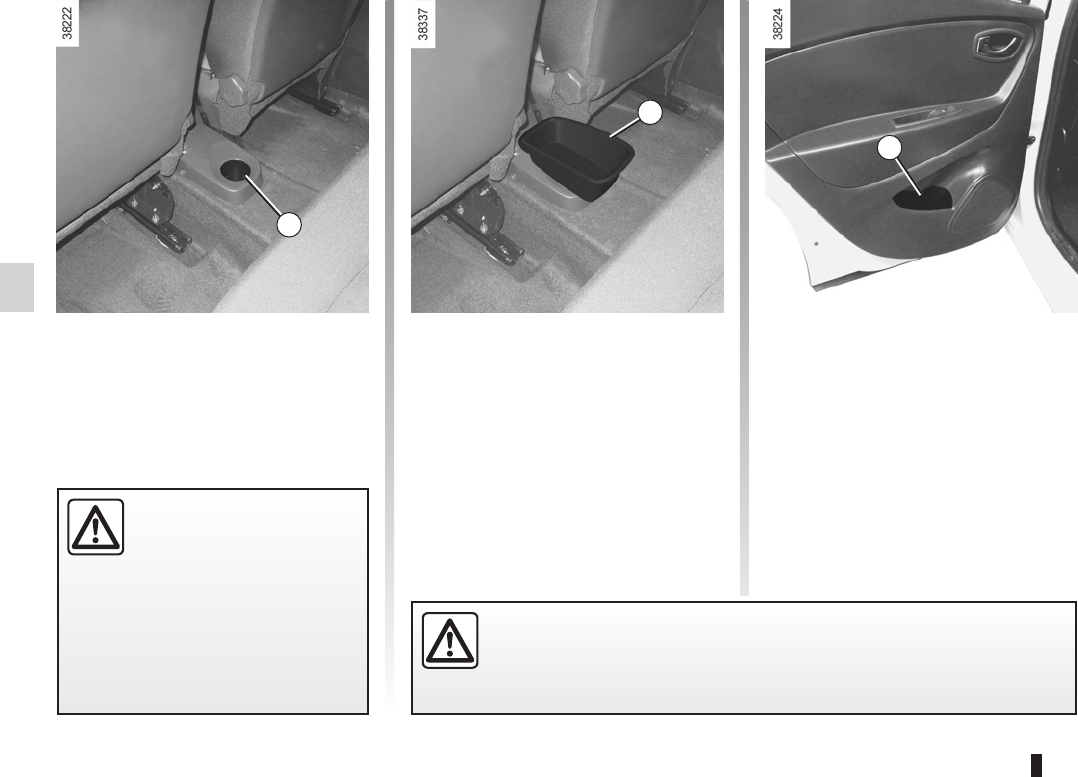 38222

38337

38224