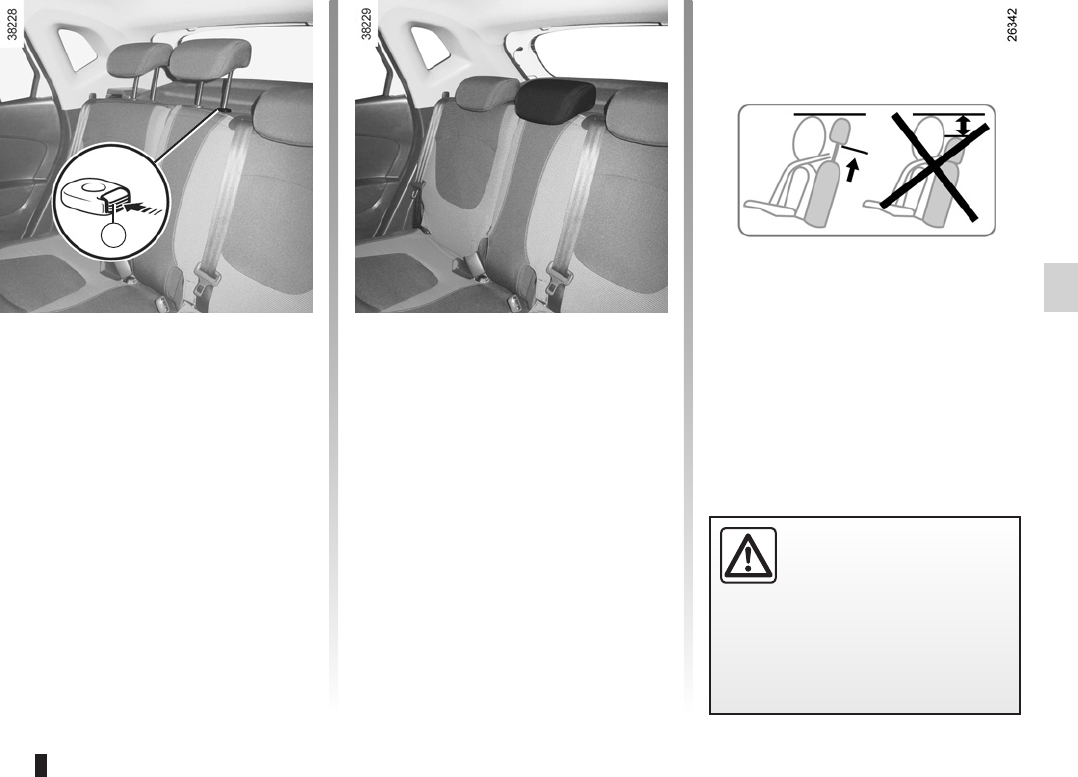 38228

38229

26342