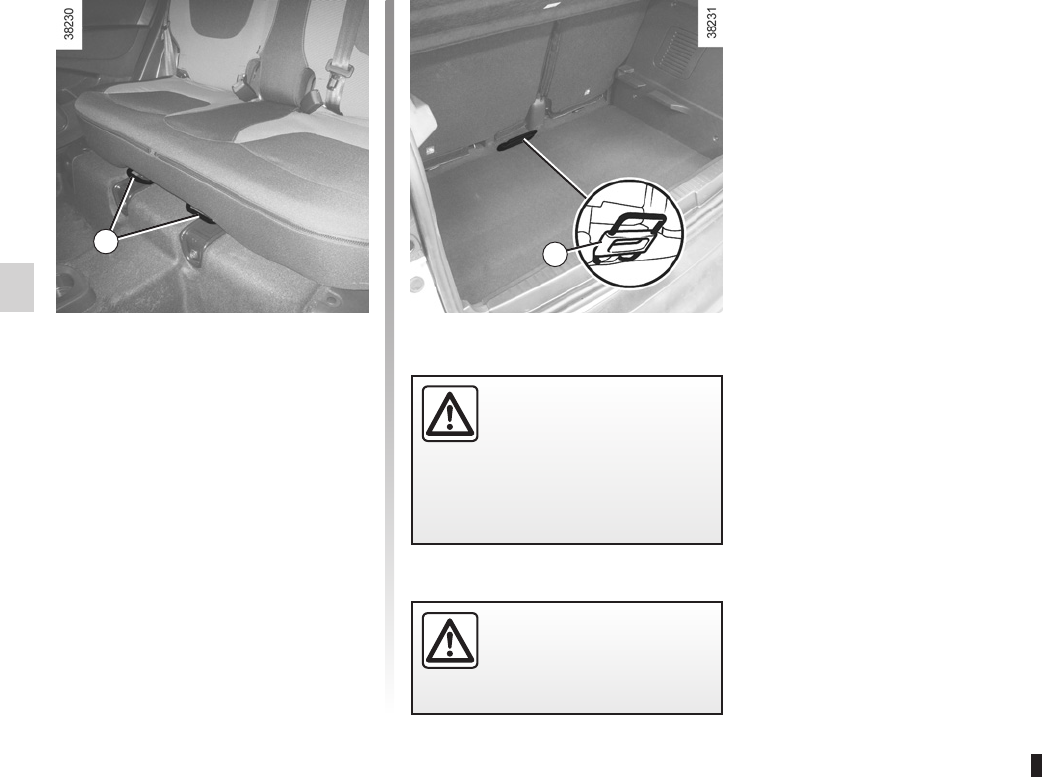 38230

38231