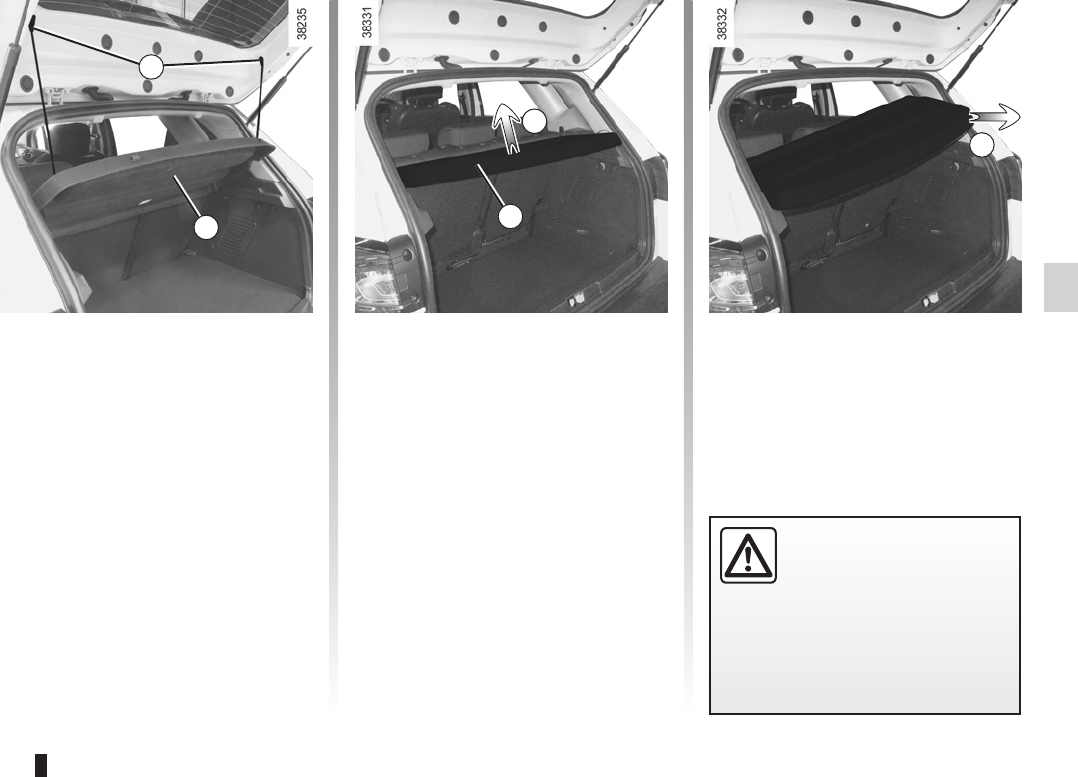 38235

38331

38332