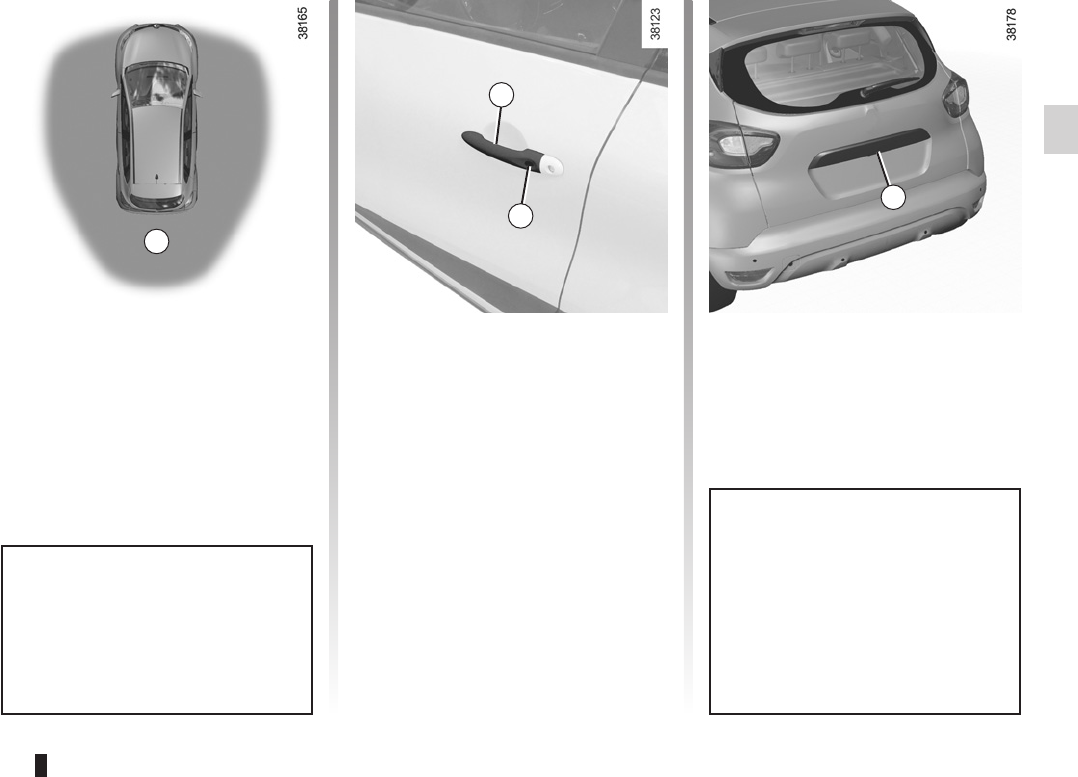 38165

38123

38178