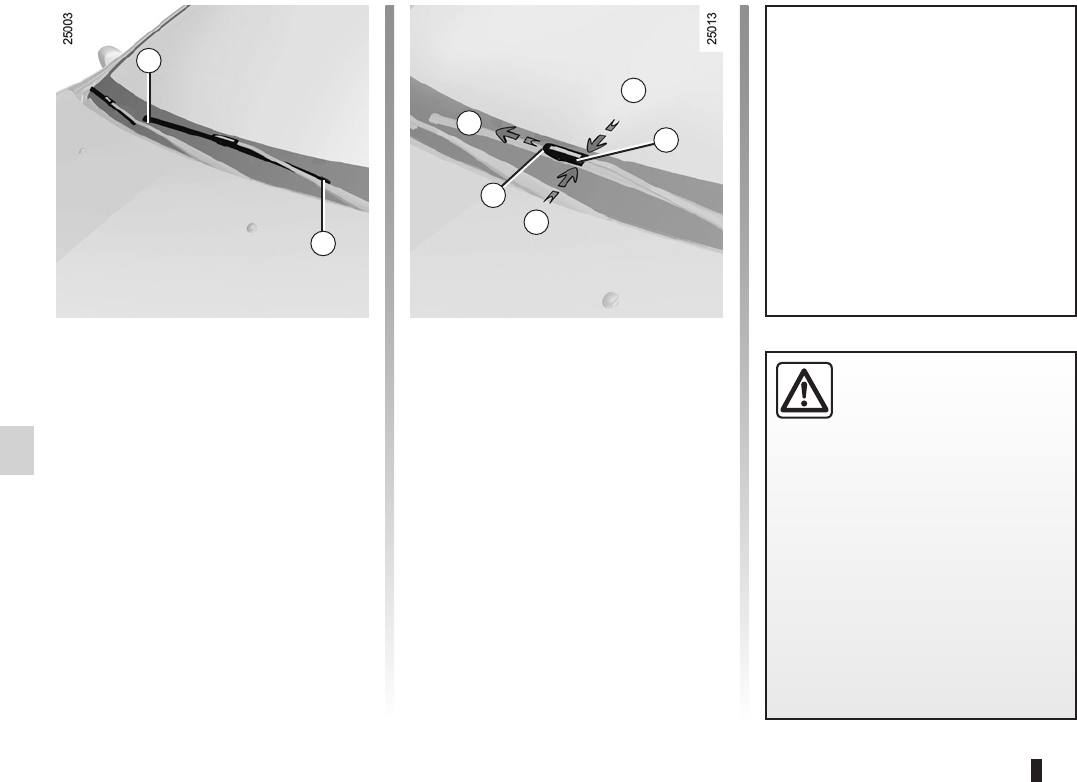 25003

25013