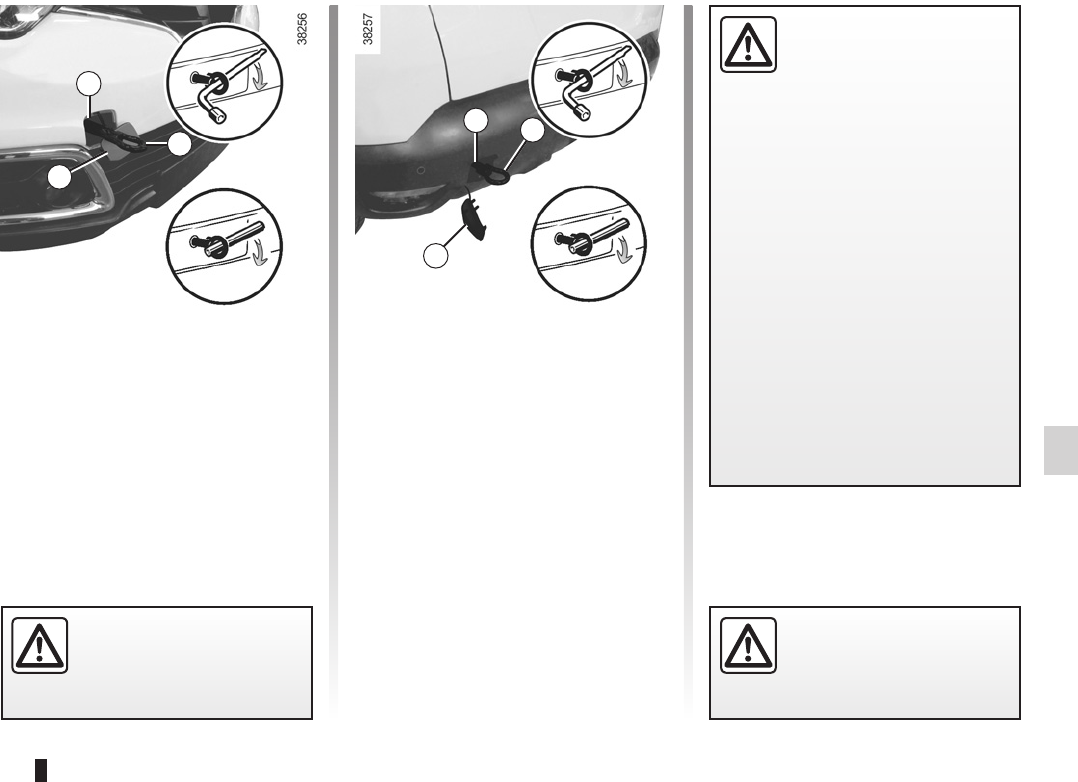 38256

38257