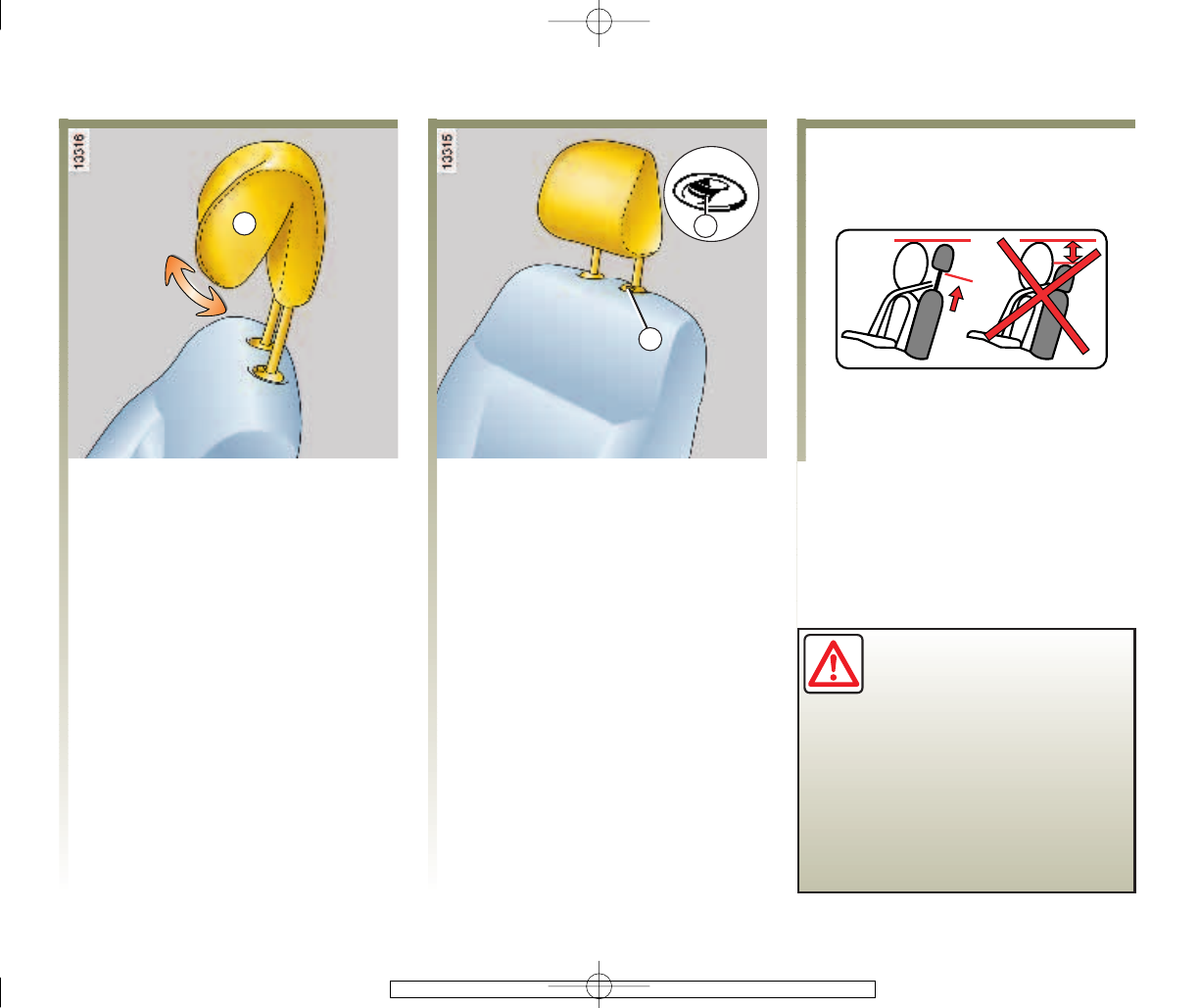 13316

13315