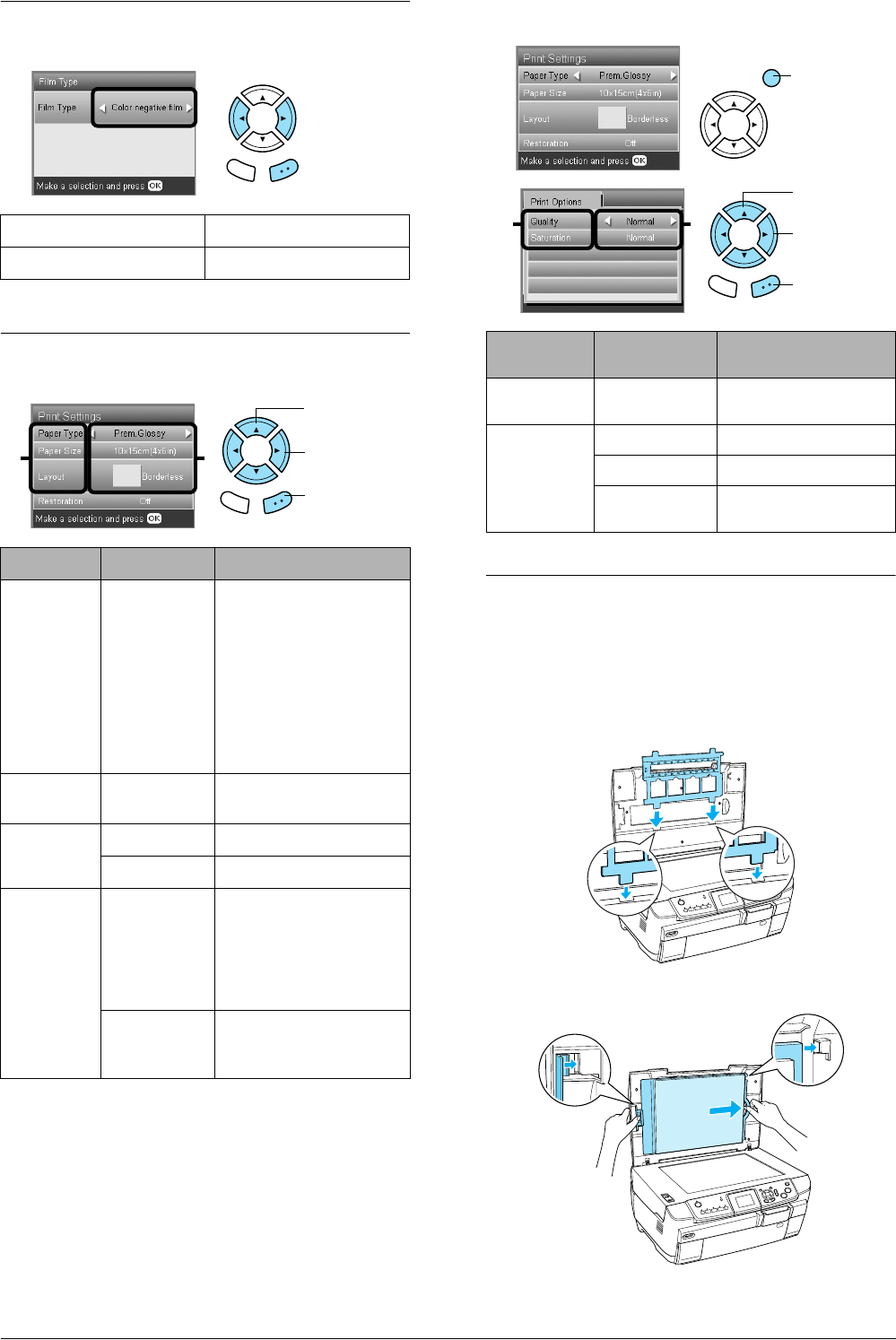 Film Type

Film Type

Color negative film

Make a selection and press OK

Print Settings

Paper Type

Prem.Glossy

Paper Size

10x15cm(4x6in)

Layout

Borderless

Restoration

Off

Make a selection and press OK

Print Settings

Paper Type

Prem.Glossy

Paper Size

10x15cm(4x6in)

Layout

Borderless

Restoration

Off

Make a selection and press OK

Print Options

Quality

Normal

Saturation

Normal